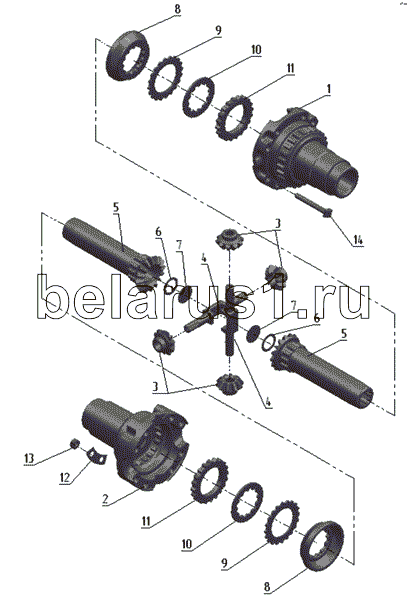 8
9
10
11
1
14
5
6
7
4
3
belarus1.ru
7
6
5
3
4
13
12
2
11
10
9
8