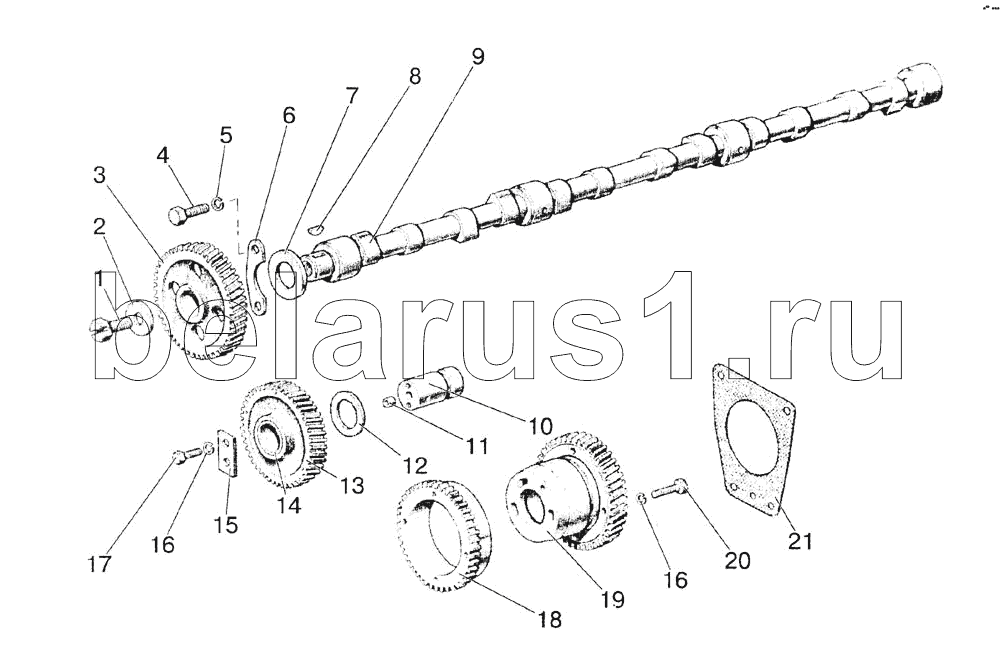 9
8
7
6
5
4
3
2
1
belarus1.ru
10
11
12
13
14
15
16
17
18
19
16
20
21