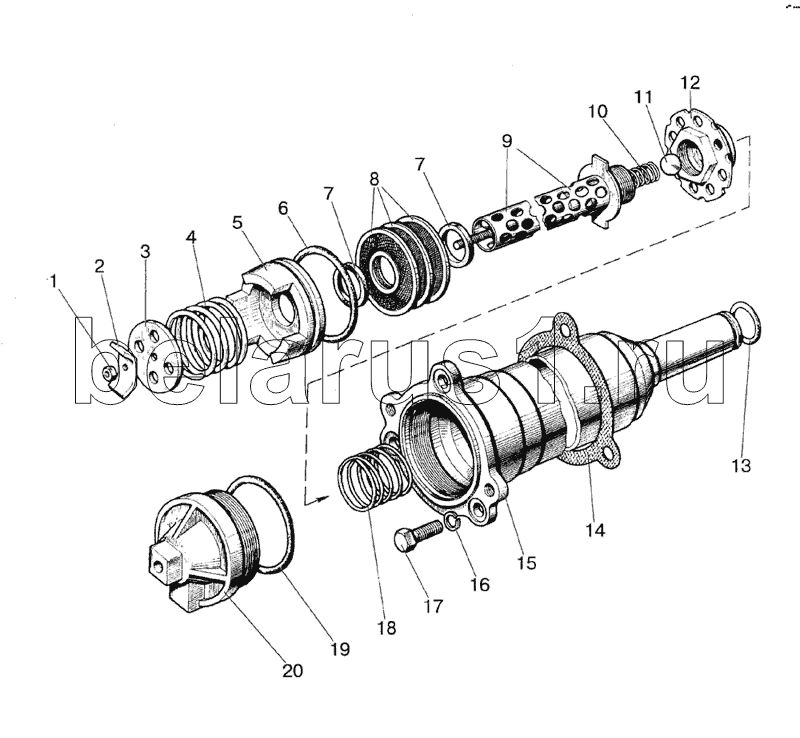 12
11
10
9
7
8
7
6
5
4
3
2
1
belarus1.ru
13
14
15
16
17
18
19
20