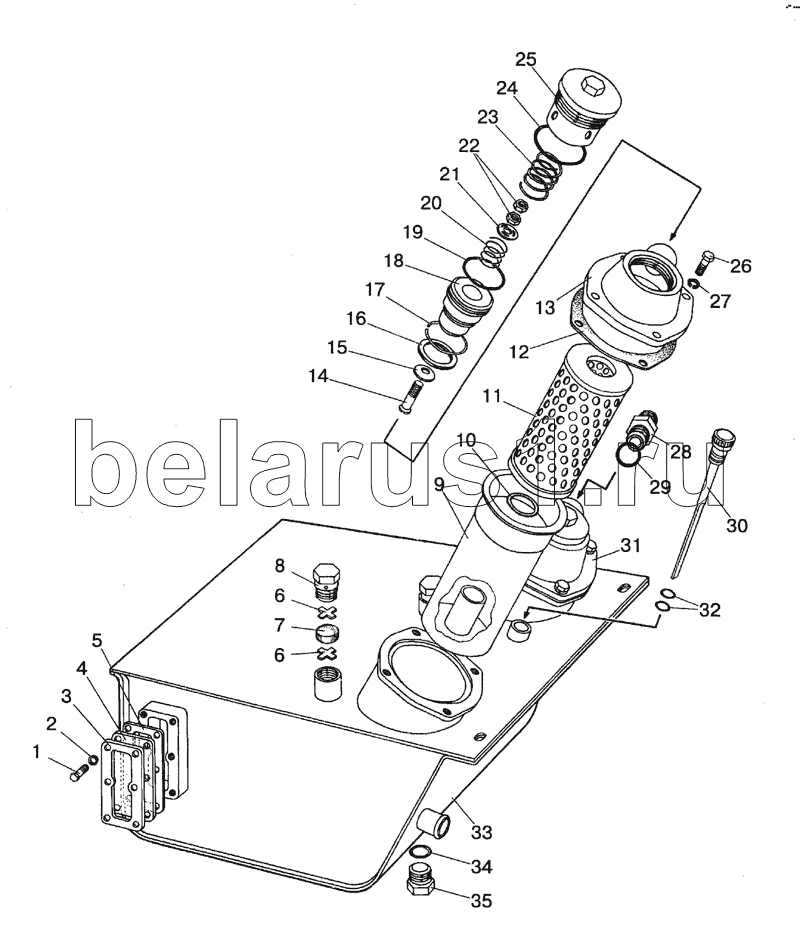 25
24
23
22
21
20
19
18
17
16
15
14
26
27
13
12
11
10
9
28
29
30
31
32
8
6
7
6
5
4
3
2
1
33
34
35
belarus.ru