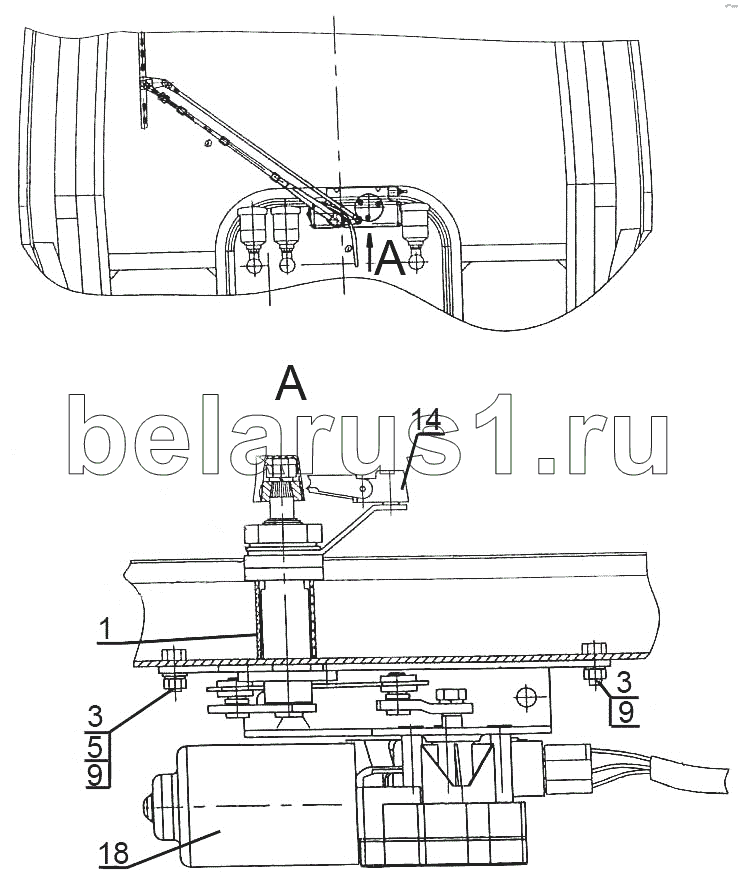 A

A

belarus1.ru

14

1

3

5

9

3

9

18