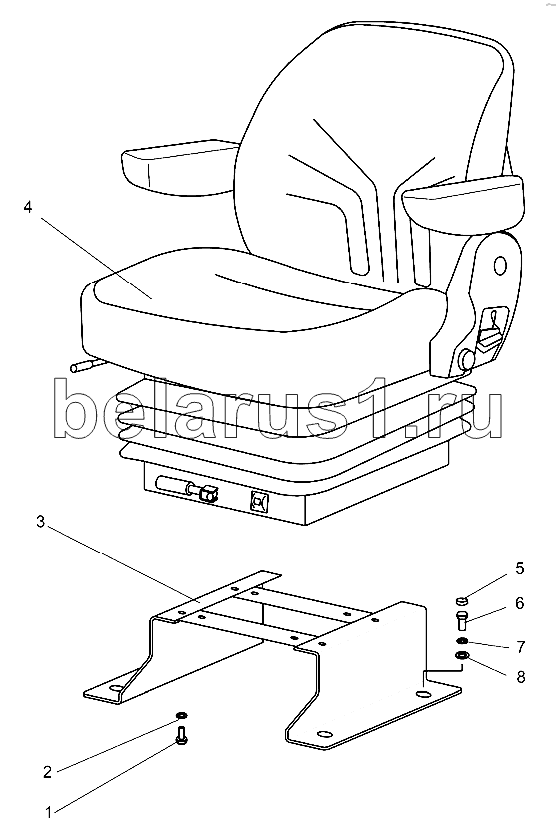 4
belarus1.ru
3
5
6
7
8
2
1