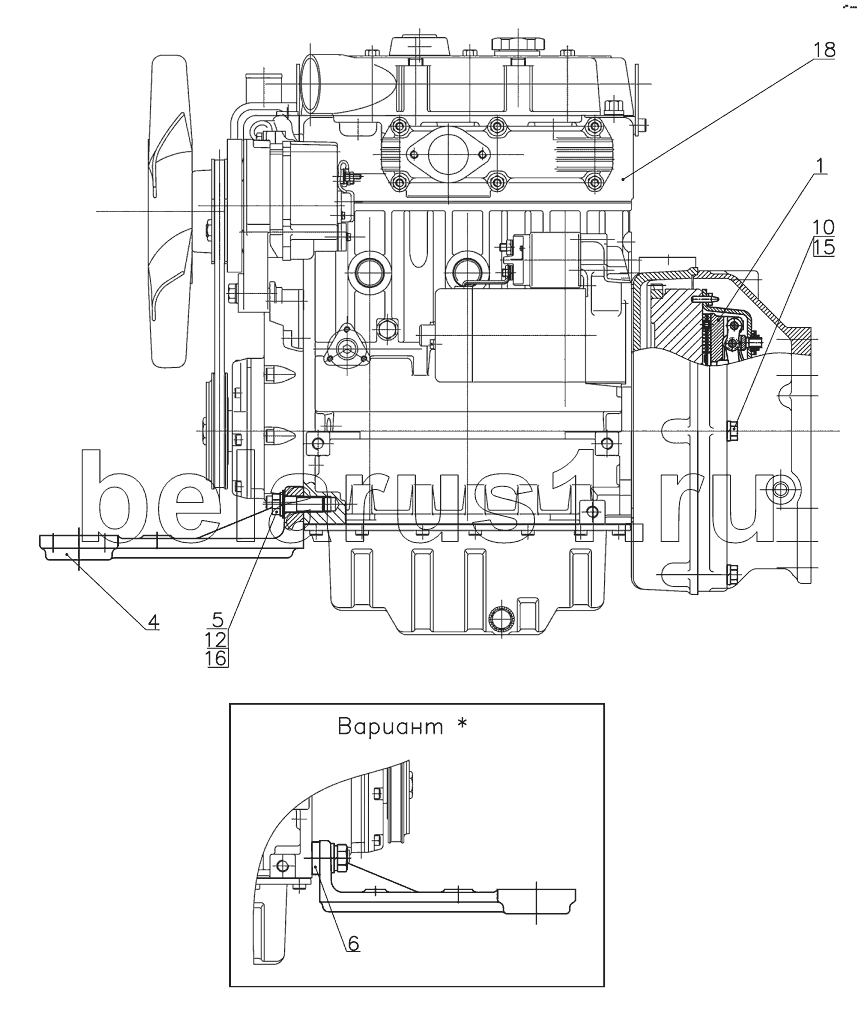 18
1
10
15
belarus1.ru
4
5
12
16
Вариант *
6