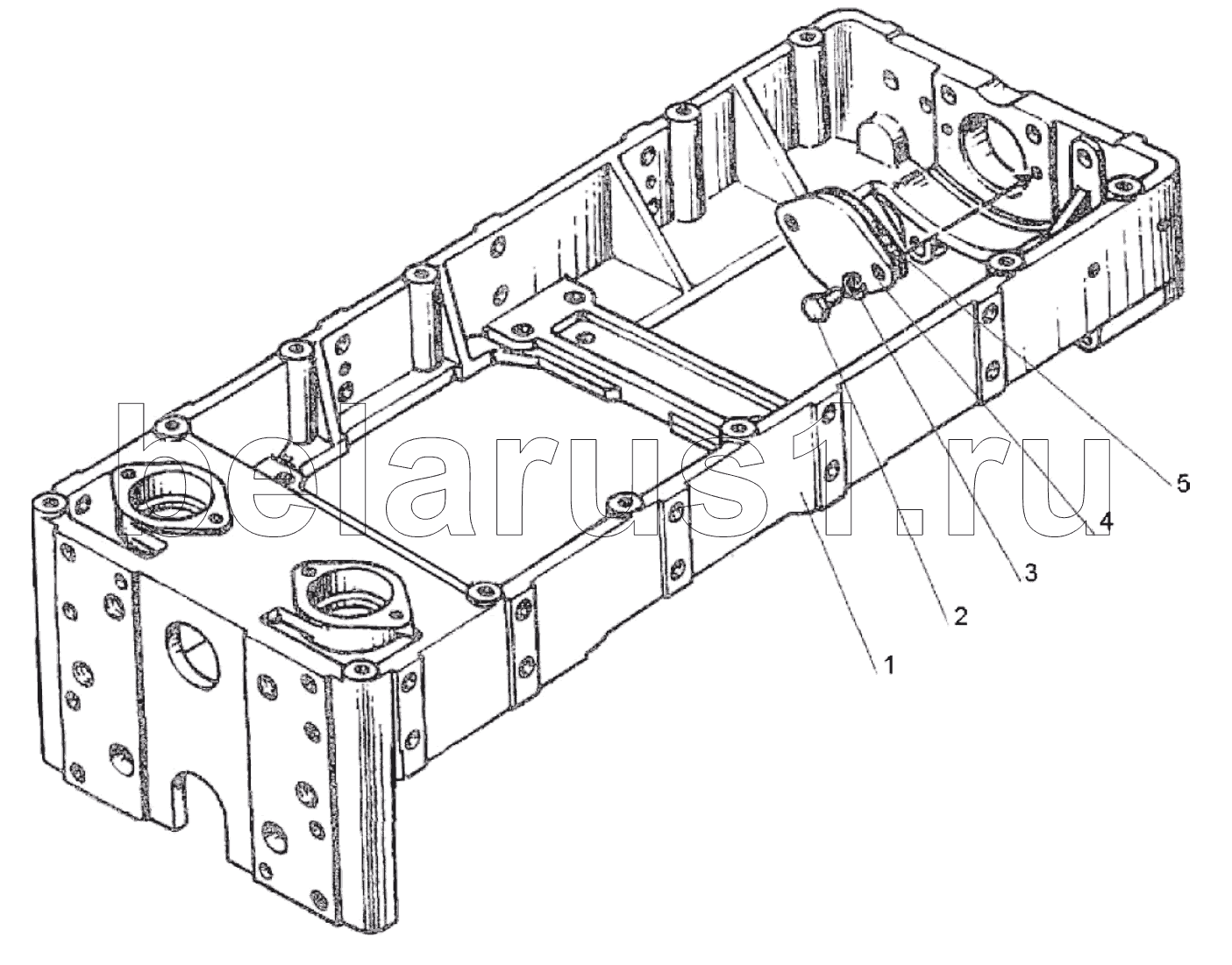 belarus1.ru

5
4
3
2
1