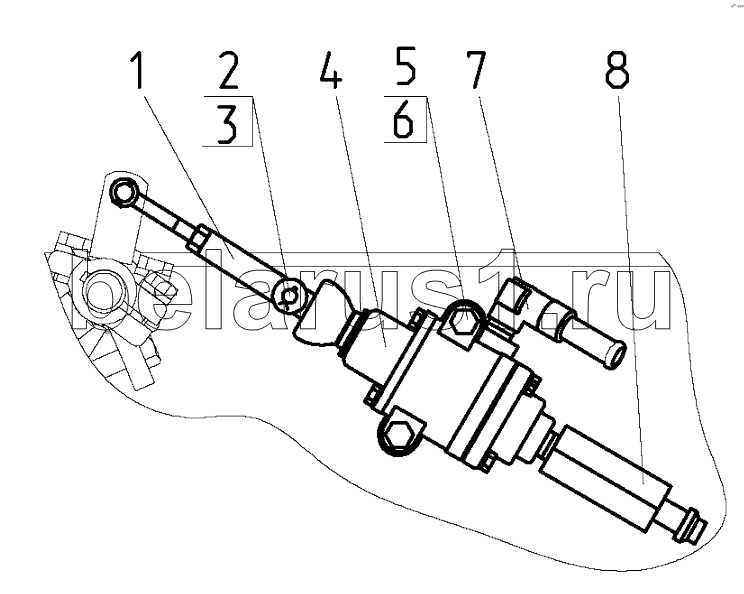 1
2
3
4
5
6
7
8
belarus1.ru