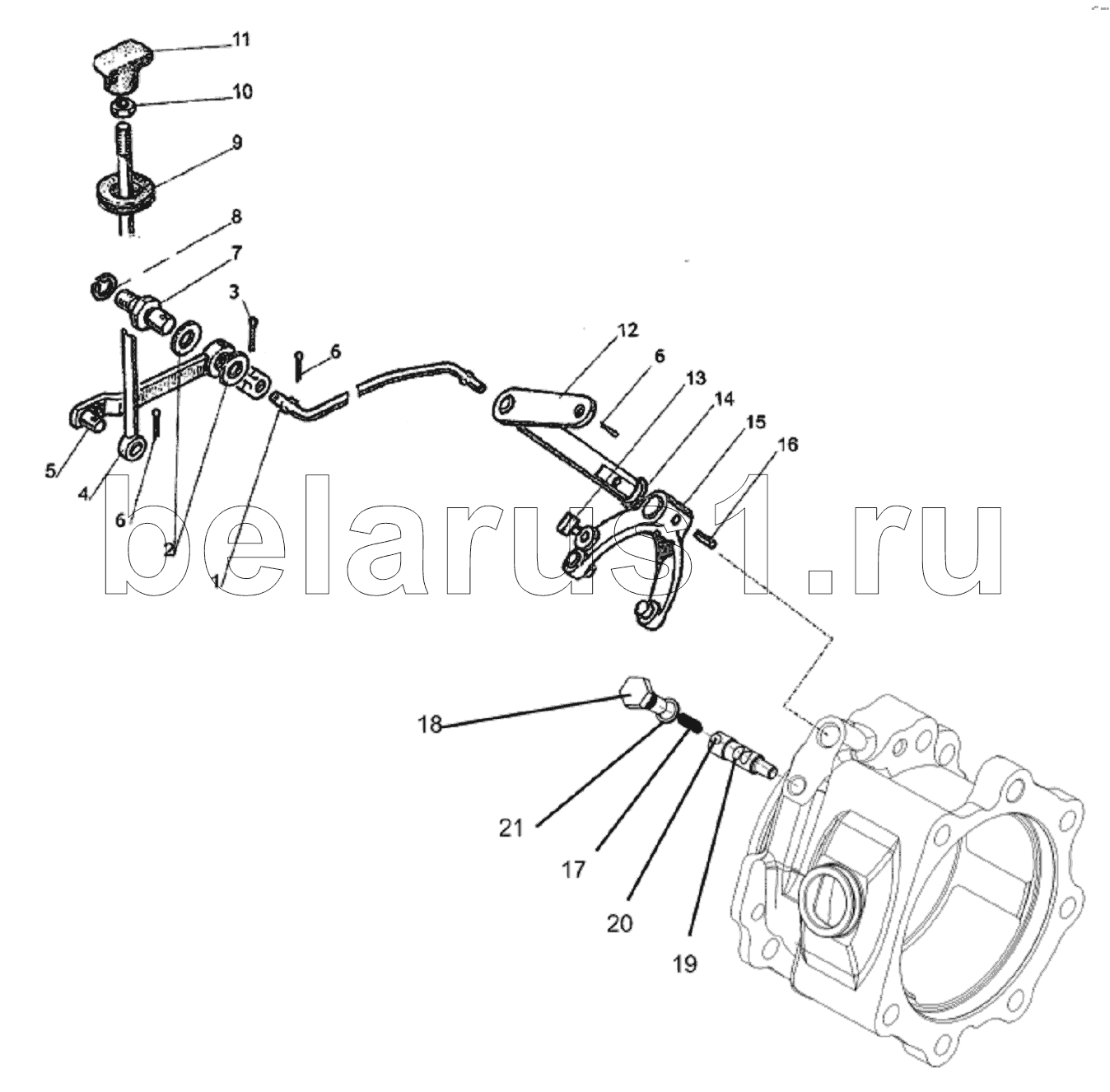 11
10
9
8
7
3
6
12
6
13
14
15
16
5
4
6
2
1
belarus1.ru
18
21
17
20
19