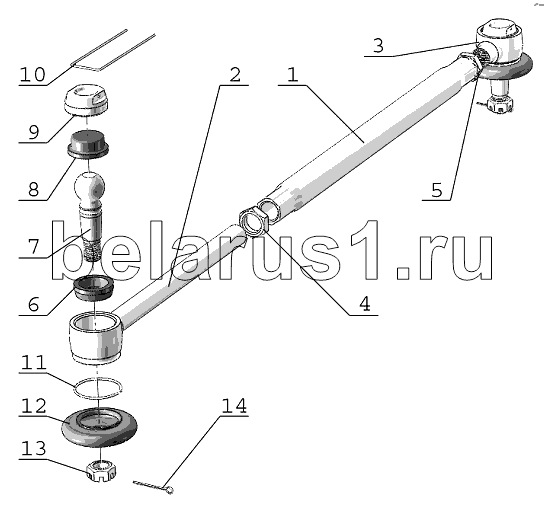 10
2
1
3
9
8
5
7
belarus1.ru
6
4
11
12
14
13