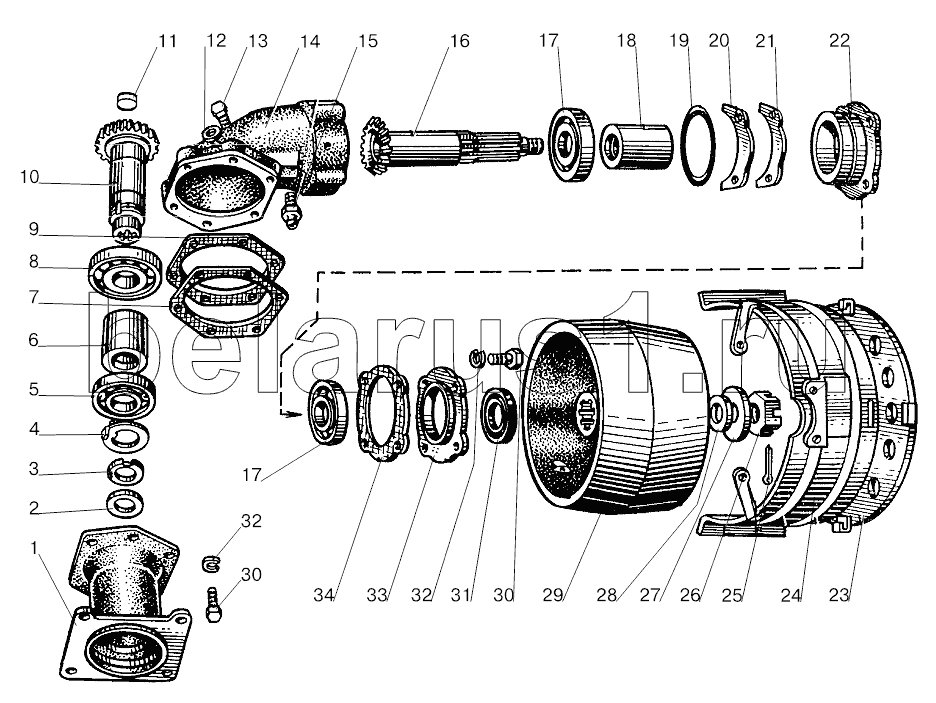 11 12 13 14 15 16 17 18 19 20 21 22

10

9

8

7

6

5

4

3

2

1

32

30

17

34 33 32 31 30 29 28 27 26 25 24 23

belarus1.ru