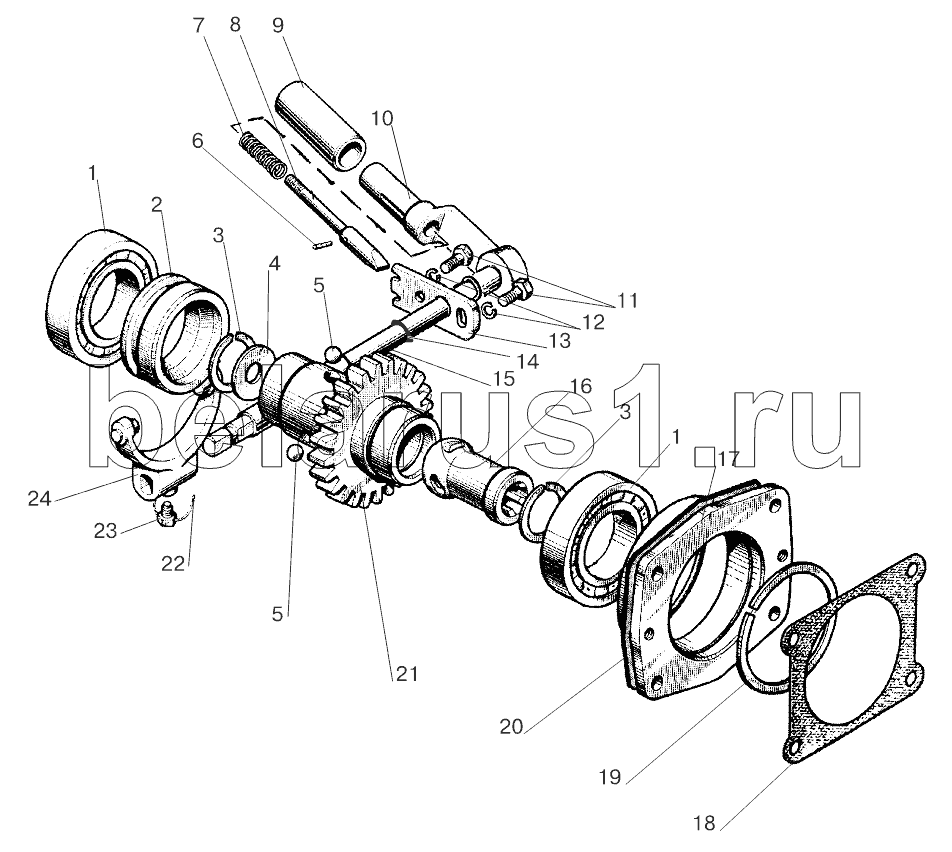 7 8 9
10
6
1
2
3
4
5
11
12
13
14
15
16
3
1
17
belarus1.ru
24
23
22
5
21
20
19
18