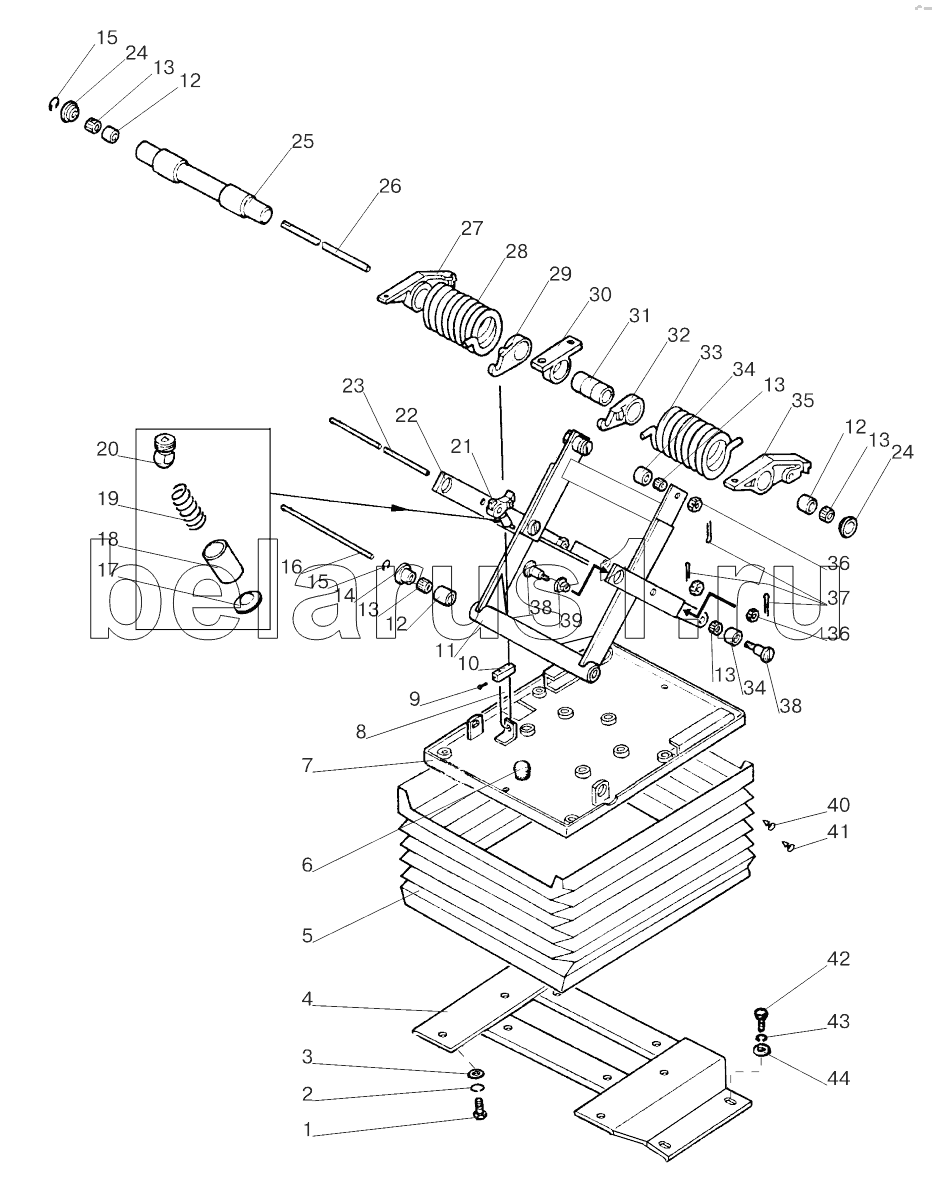 15 24 13 12
25
26
27
28
29
30
31
32
33
34
13
35
12 13 24
23
22
21
20
19
18
17
16
15
14
13
12
11
10
9
8
7
6
5
4
3
2
1
36
37
36
38
39
13
34
38
40
41
42
43
44
belarus1.ru