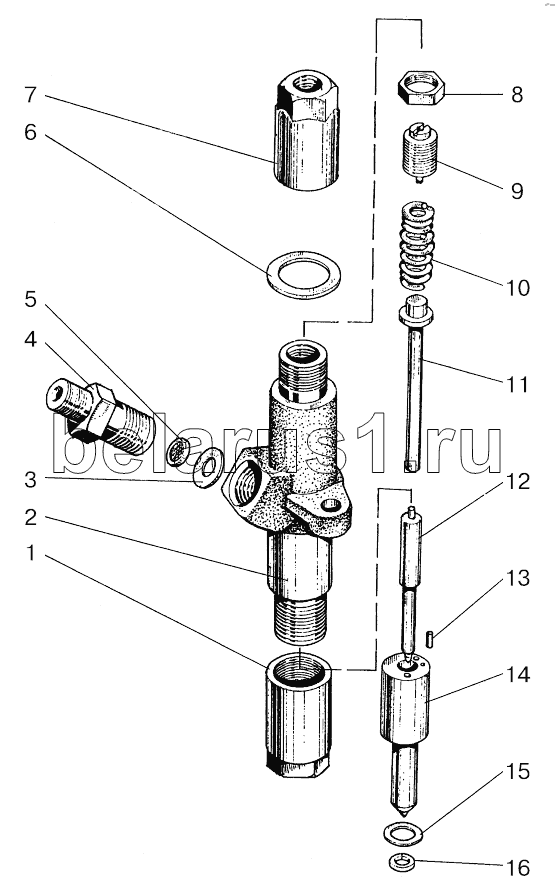 7
6
5
4
3
2
1
8
9
10
11
12
13
14
15
16
belarus1.ru