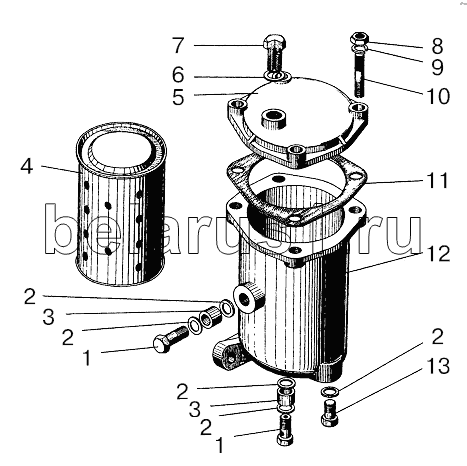 7
6
5
8
9
10
4
11
belarus.ru
12
2
3
2
1
2
13
2
3
2
1