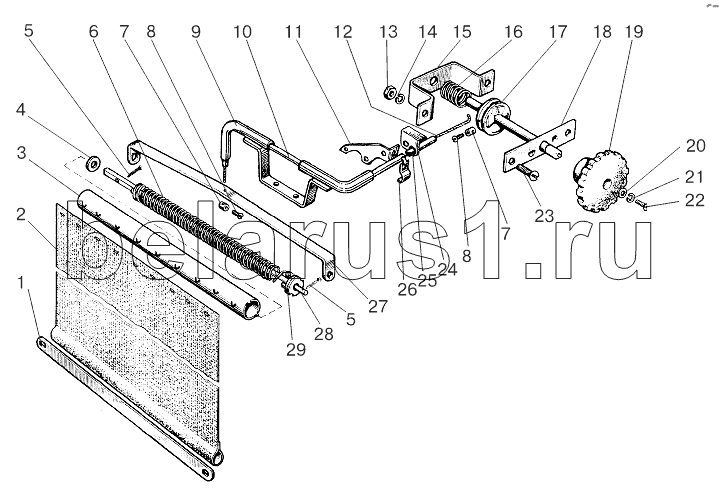 5 6 7 8 9 10 11 12 13 14 15 16 17 18 19

4

3

2

1

20

21

22

23

7

8

24

25

26

27

5

28

29

belarus1.ru