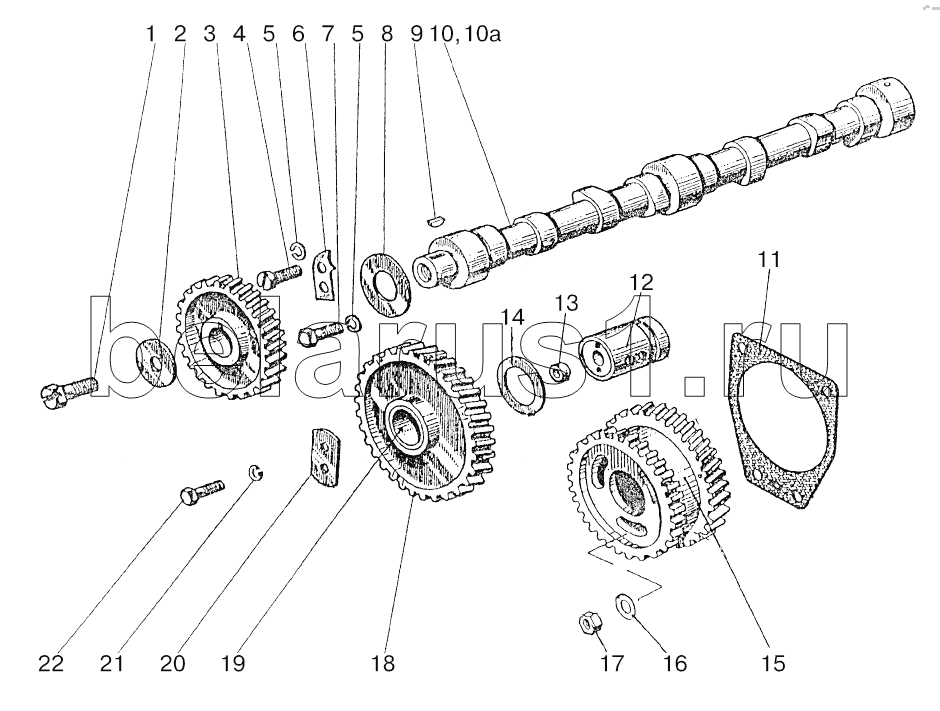 1 2 3 4 5 6 7 5 8 9 10, 10a

11

12

13

14

belarus1.ru

22 21 20 19 18 17 16 15