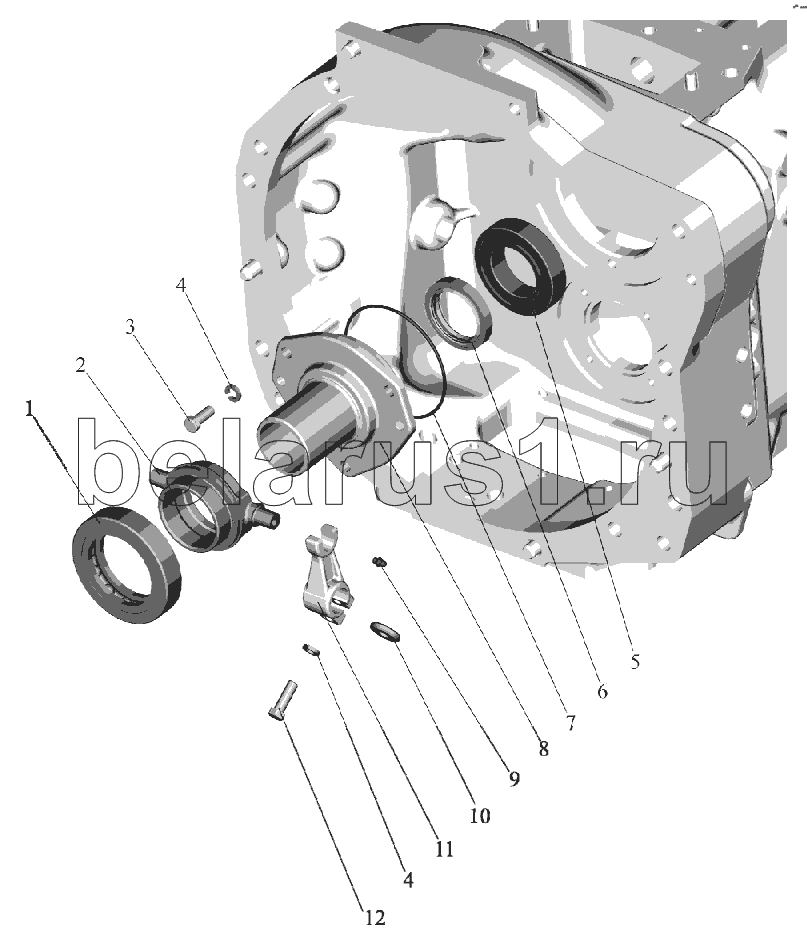 4
3
2
1
belarus1.ru
5
6
7
8
9
10
11
4
12