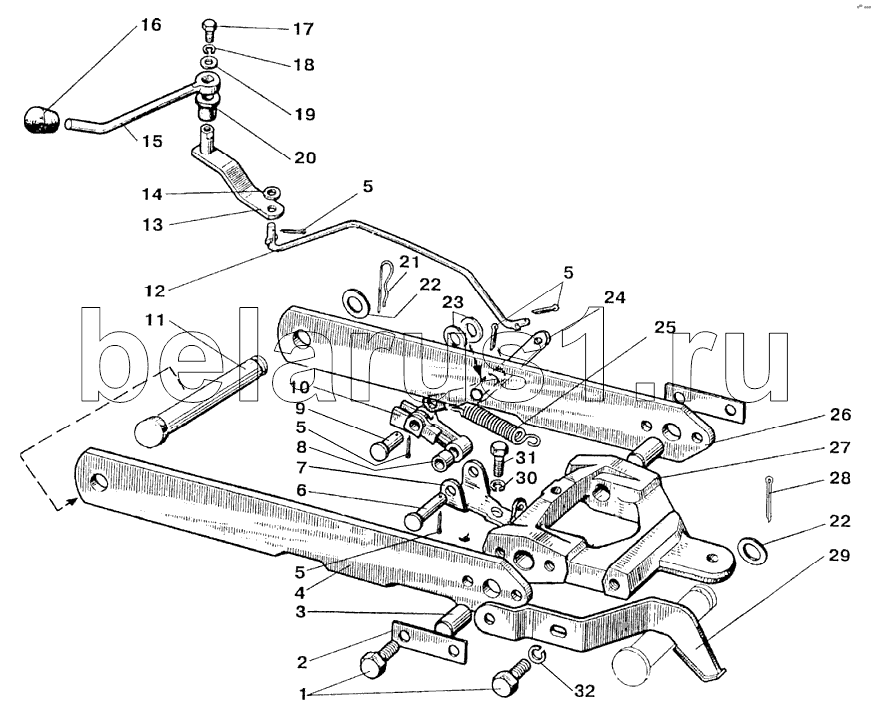 16
17
18
19
15
20
14
13
5
12
21
22
23
5
24
25
11
belarus1.ru
10
9
5
8
7
6
31
30
26
27
28
22
29
5
4
3
2
1
32