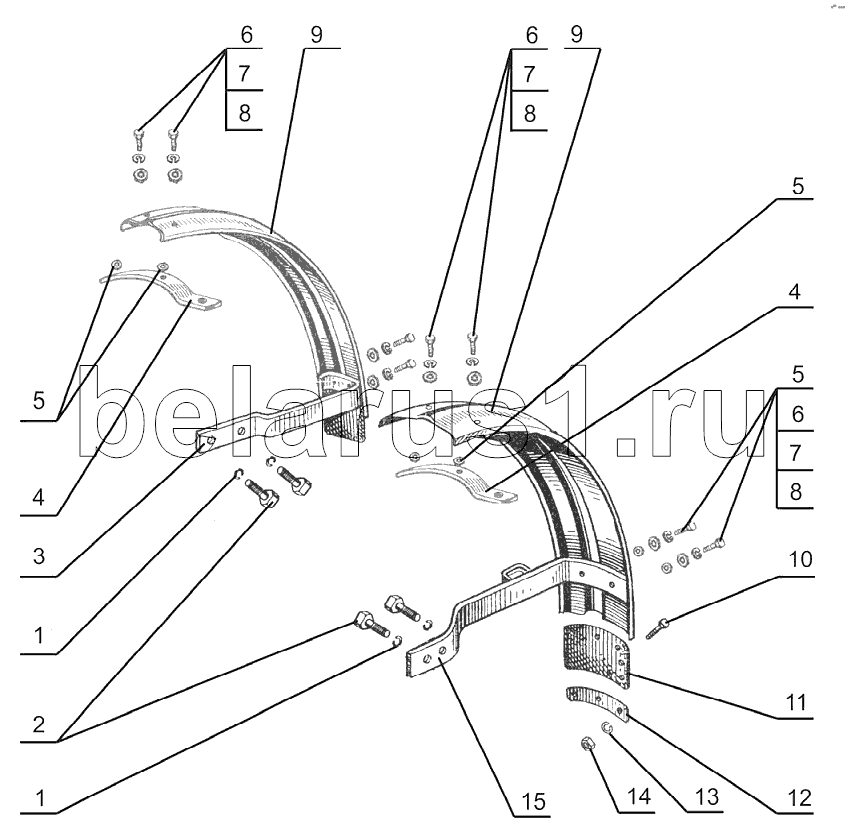 6
7
8
9
6
7
8
9
5
4
5
6
7
8
5
4
3
1
2
1
10
11
12
13
14
15
belarus1.ru