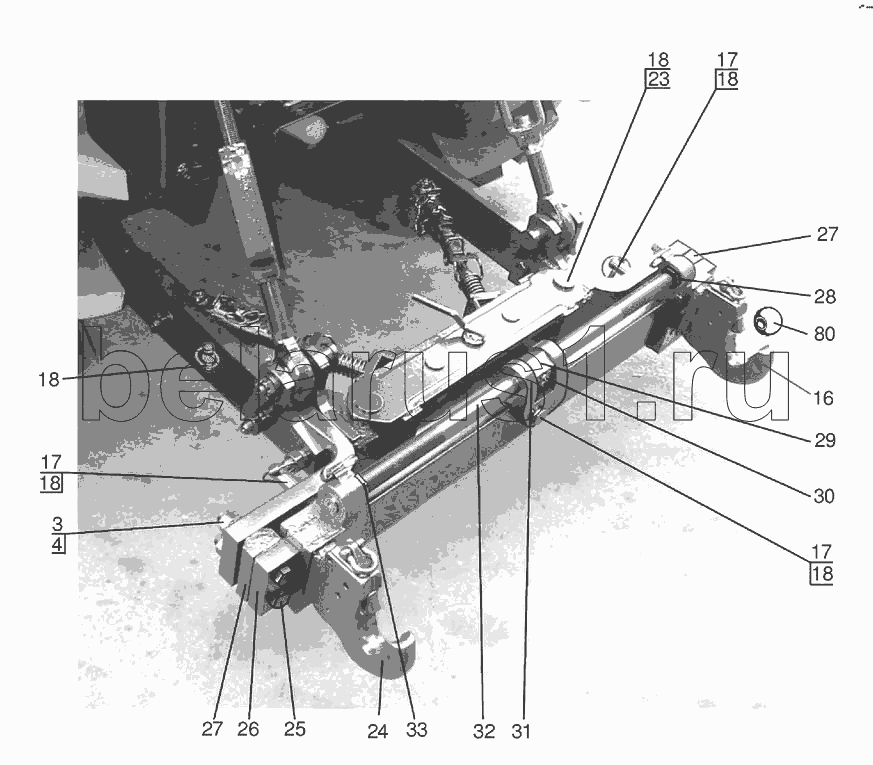 18
23

17
18

27

28

80

16

29

30

17
18

18

17
18

3
4

belarus1.ru

27 26 25 24 33 32 31