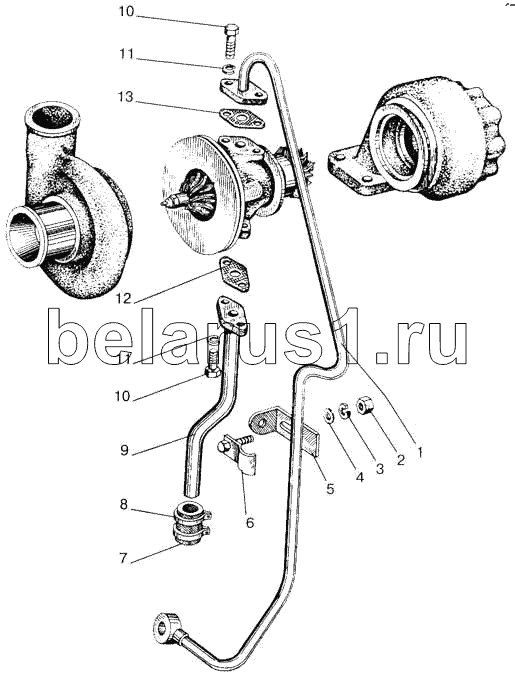 10

11

13

12

belarus1.ru

11

10

9

8

7

6

5

4

3

2

1