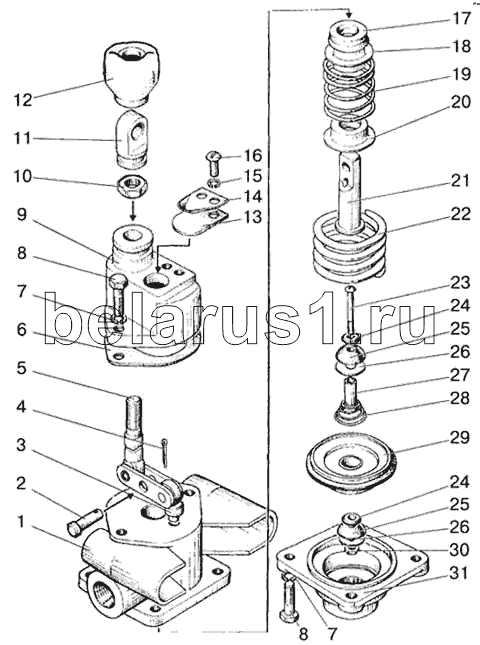 12
11
10
9
8
7
6
5
4
3
2
1
16
15
14
13
17
18
19
20
21
22
23
24
25
26
27
28
29
24
25
26
30
31
8
7
belarus1.ru