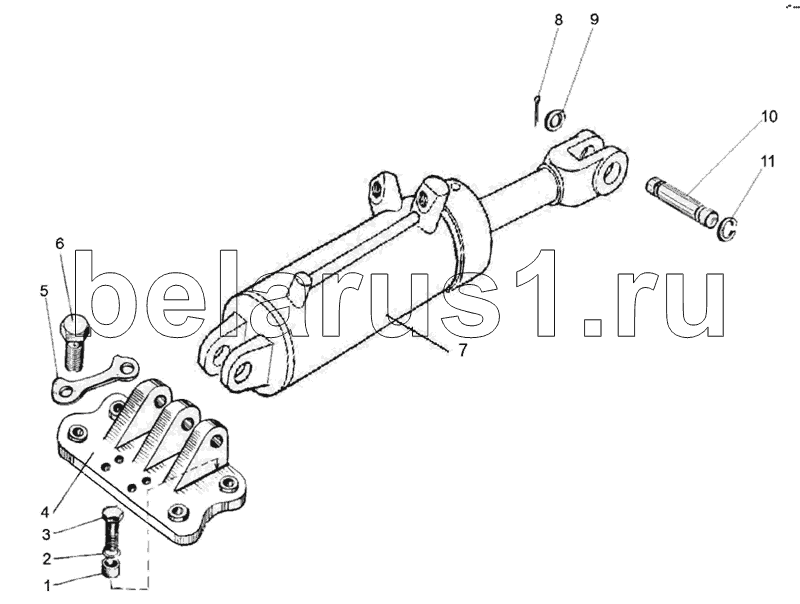 8
9
10
11
6
5
belarus1.ru
7
4
3
2
1