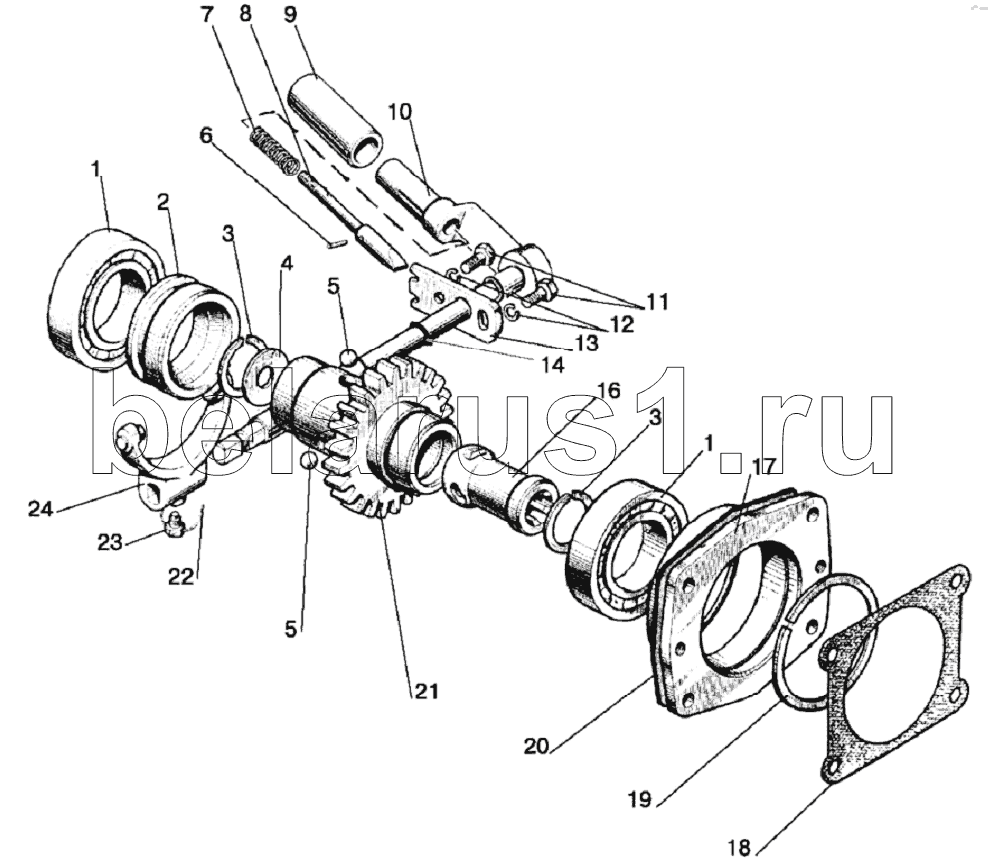 7
8
9
10
6
1
2
3
4
5
11
12
13
14
16
3
1
17
belarus1.ru
24
23
22
5
21
20
19
18