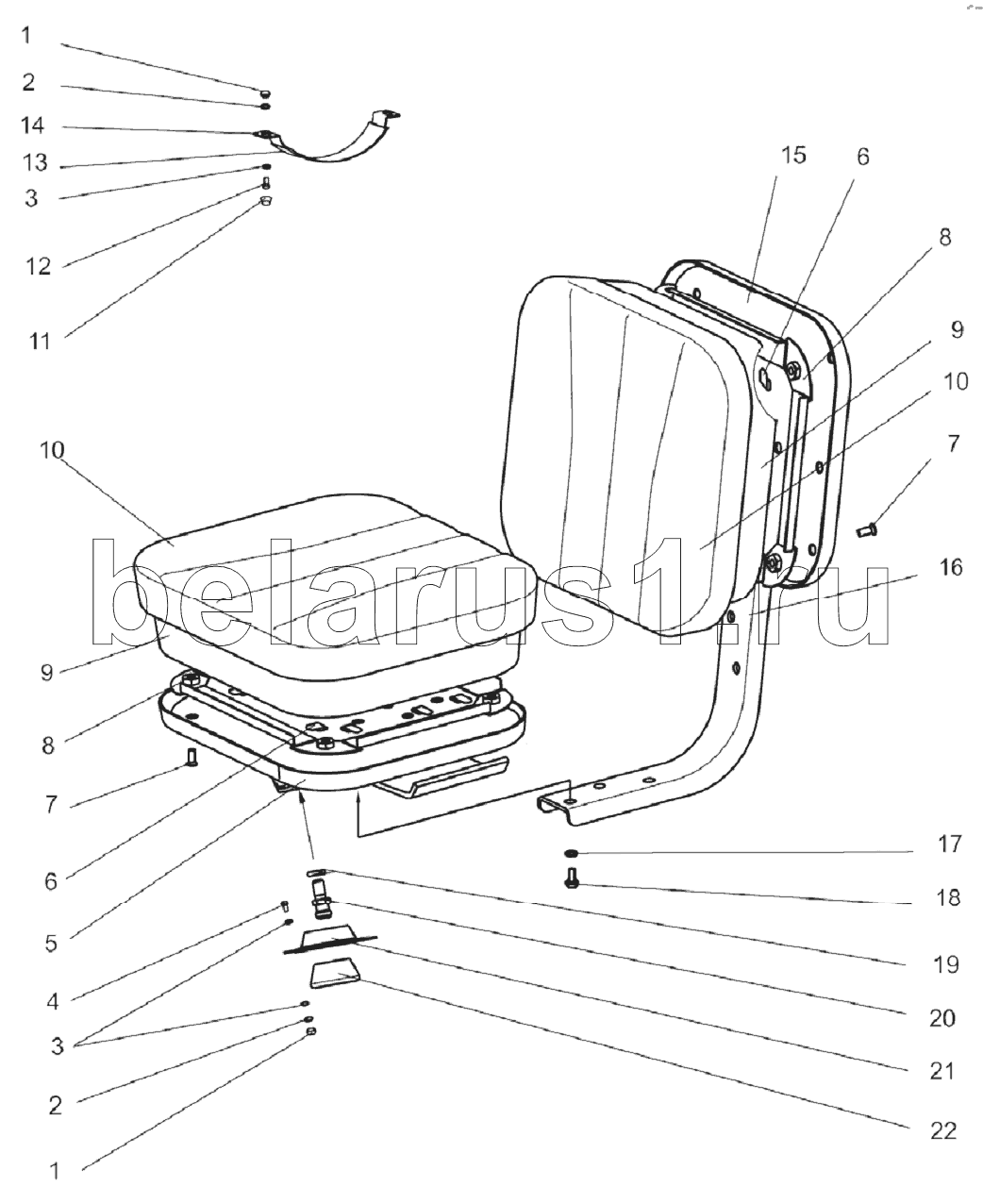 1
2
14
13
3
12
11
15
6
8
9
10
7
16
10
9
8
7
6
5
4
3
2
1
17
18
19
20
21
22
belarus1.ru