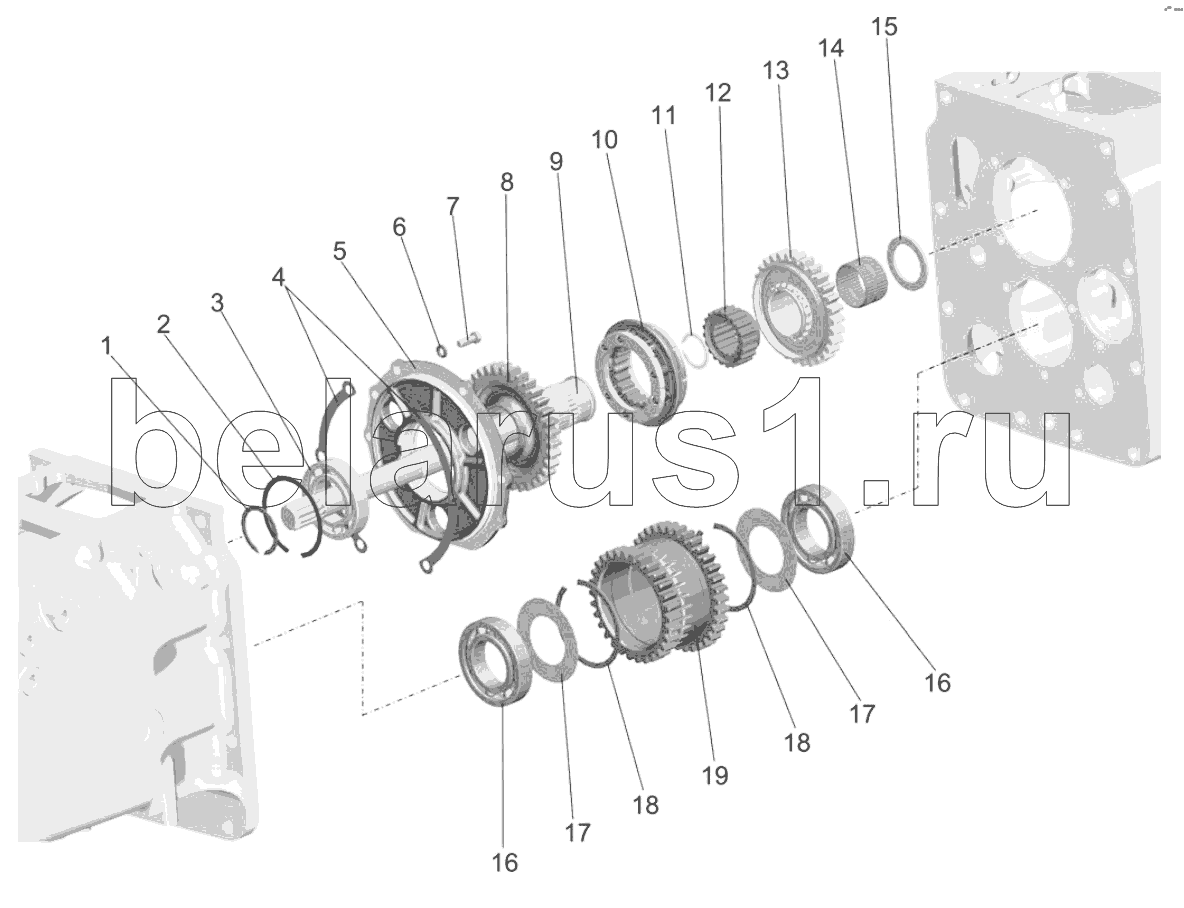 15
14
13
12
11
10
9
8
7
6
5
4
3
2
1
belarus1.ru
16
17
18
19
18
17
16