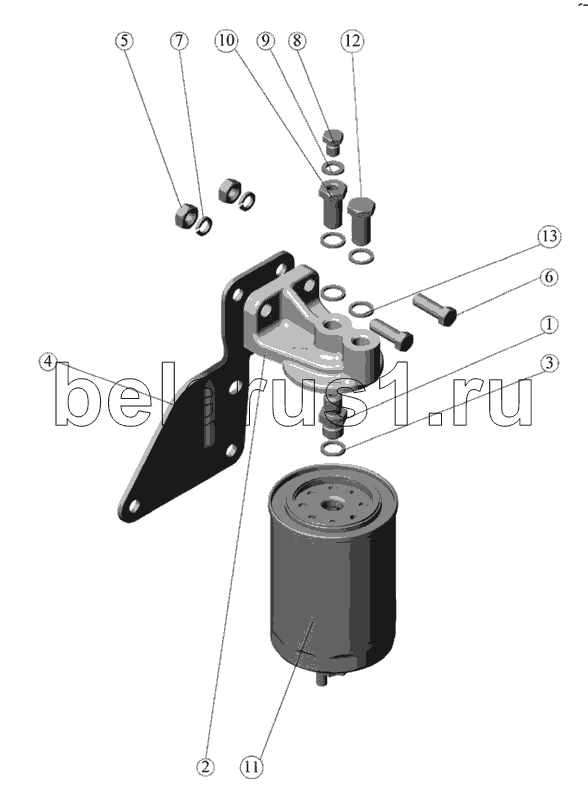 5
7
10
9
8
12
13
6
1
3
4
belarus1.ru
2
11