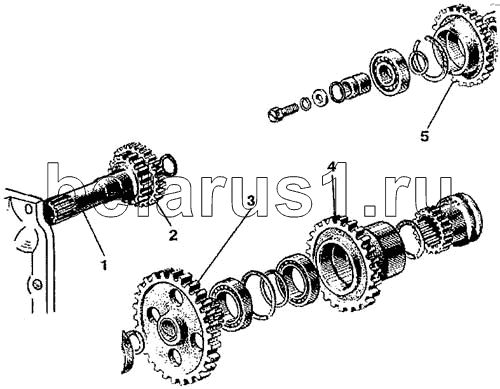 5
belarus1.ru
4
3
2
1