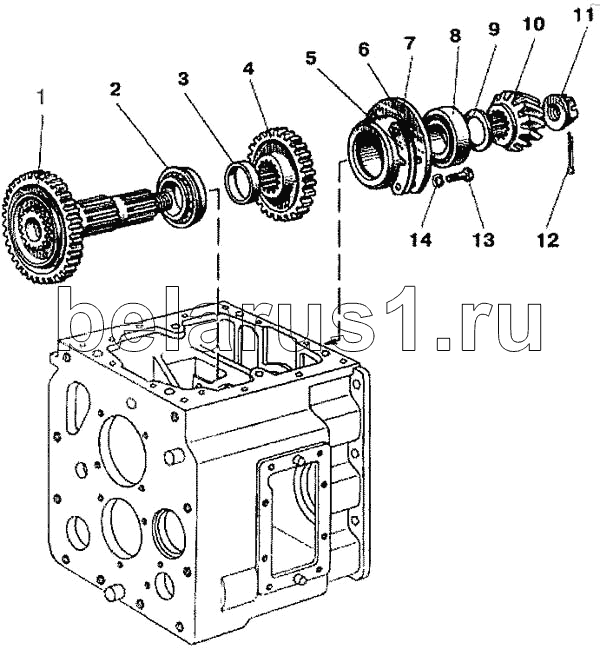 1
2
3
4
5
6
7
8
9
10
11
14
13
12
belarus1.ru