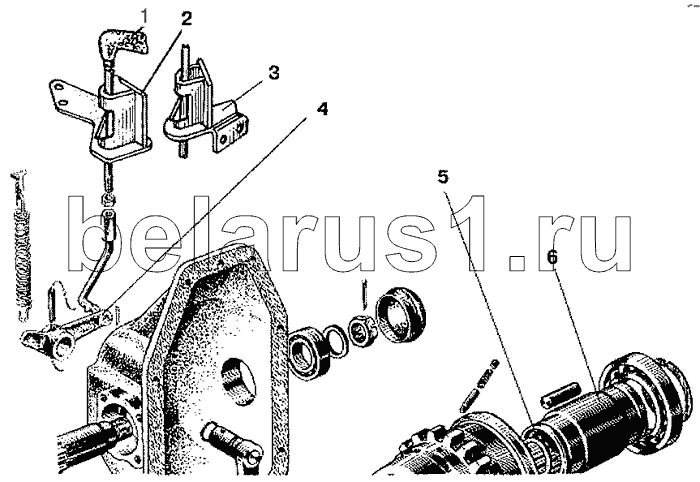 1
2
3
4
5
6
belarus1.ru