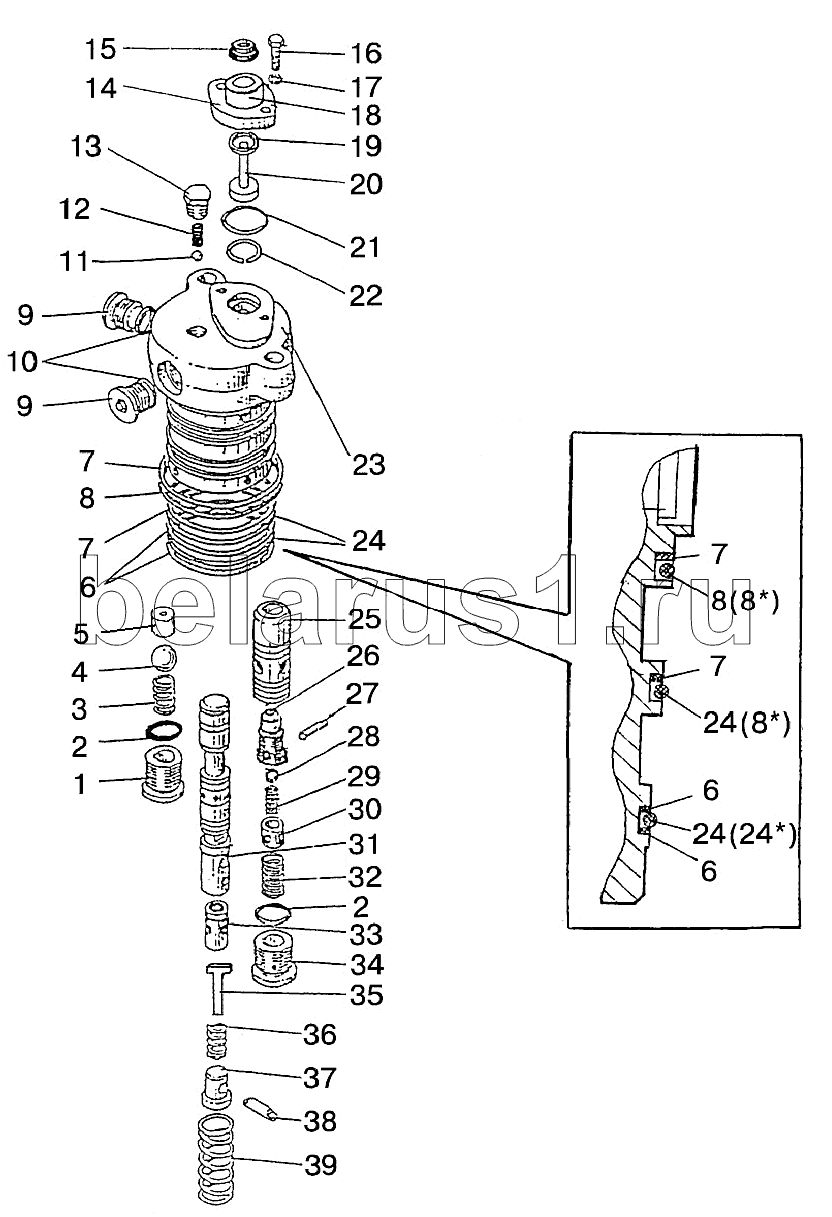 15
16
14
17
18
13
19
20
12
21
11
22
9
10
9
23
7
8
7
24
6
belarus1.ru
5
25
4
26
3
27
2
28
1
29
30
31
32
2
33
34
35
36
37
38
39
7
8(8*)
7
24(8*)
6
24(24*)
6