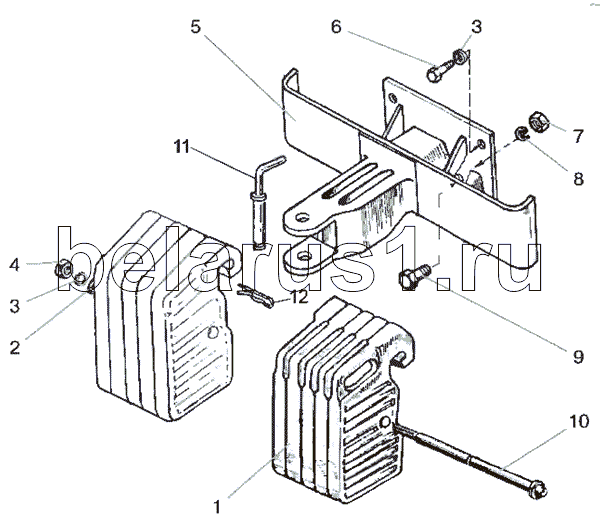 5
6
3
7
8
11
belarus1.ru
4
3
2
12
9
10
1