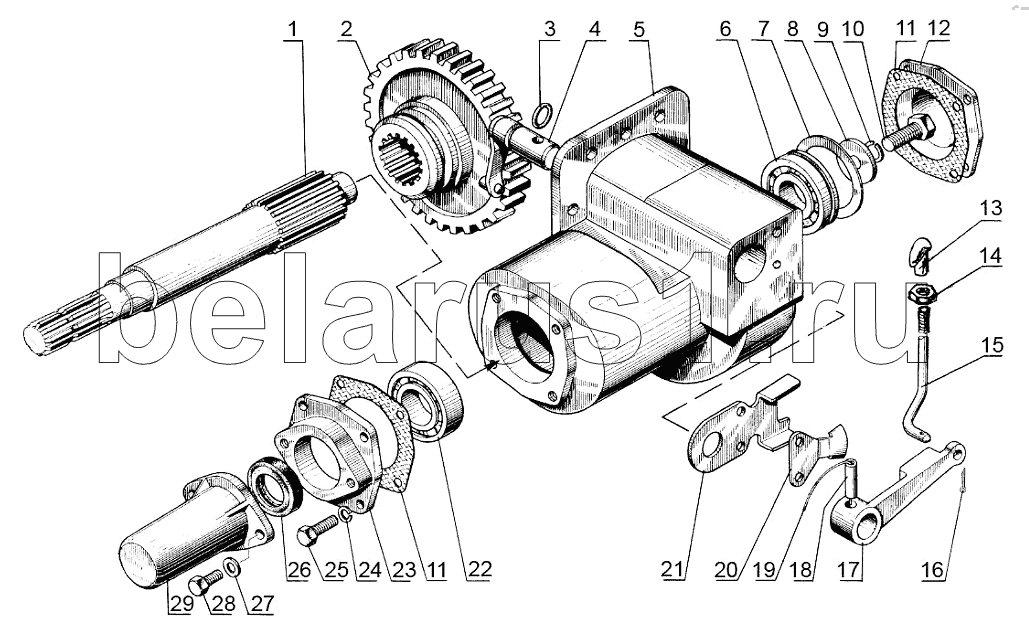 1 2 3 4 5 6 7 8 9 10 11 12

13

14

15

belarus1.ru

29 28 27 26 25 24 23 11 22 21 20 19 18 17 16