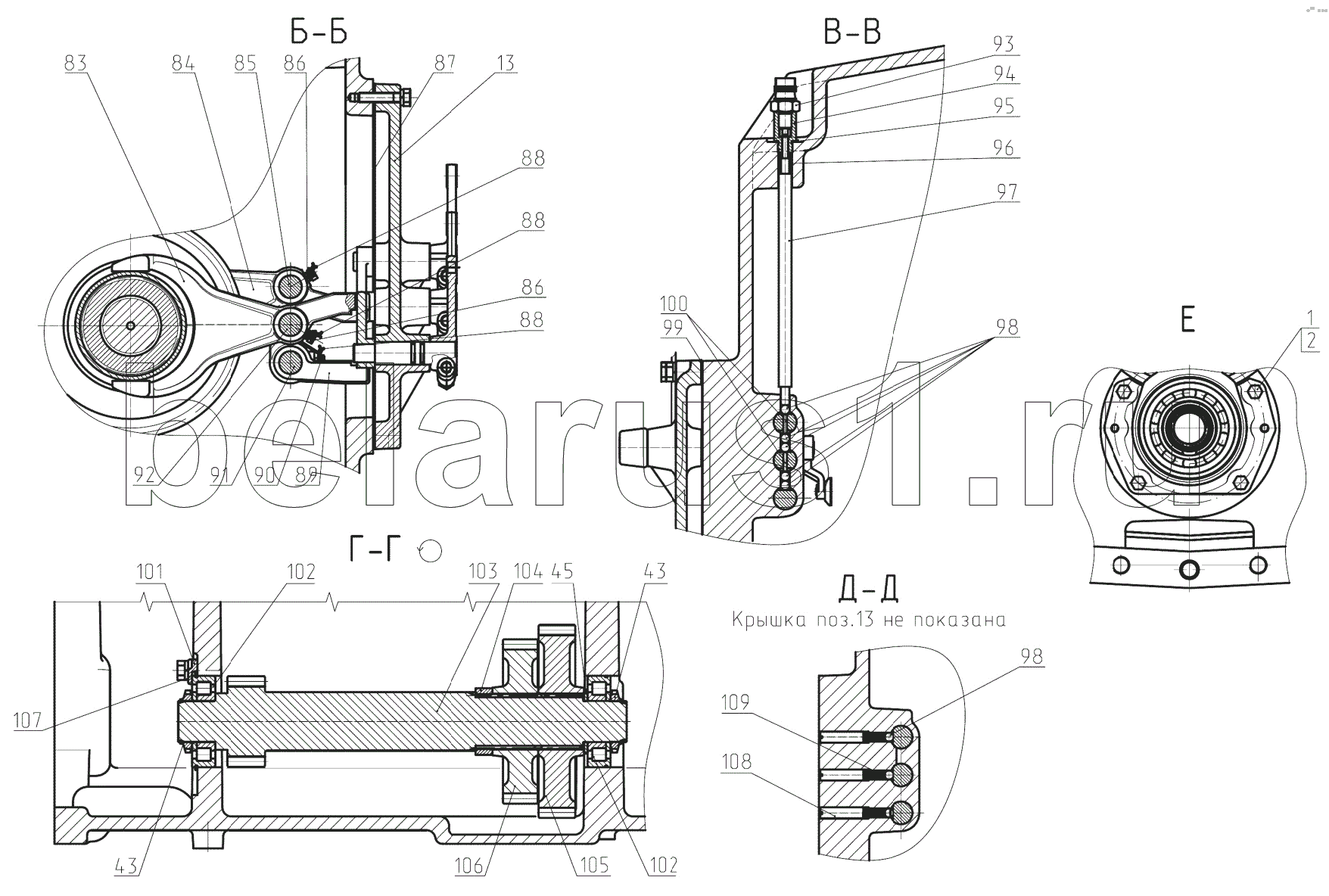 Б-Б

83 84 85 86 87 13

88

88

86

88

92 91 90 89

В-В

93

94

95

96

97

100

99

98

Е

1
2

belarus1.ru

Г-Г

101 102 103 104 45 43

107

43 106 105 102

Д-Д
Крышка поз.13 не показана

98

109

108