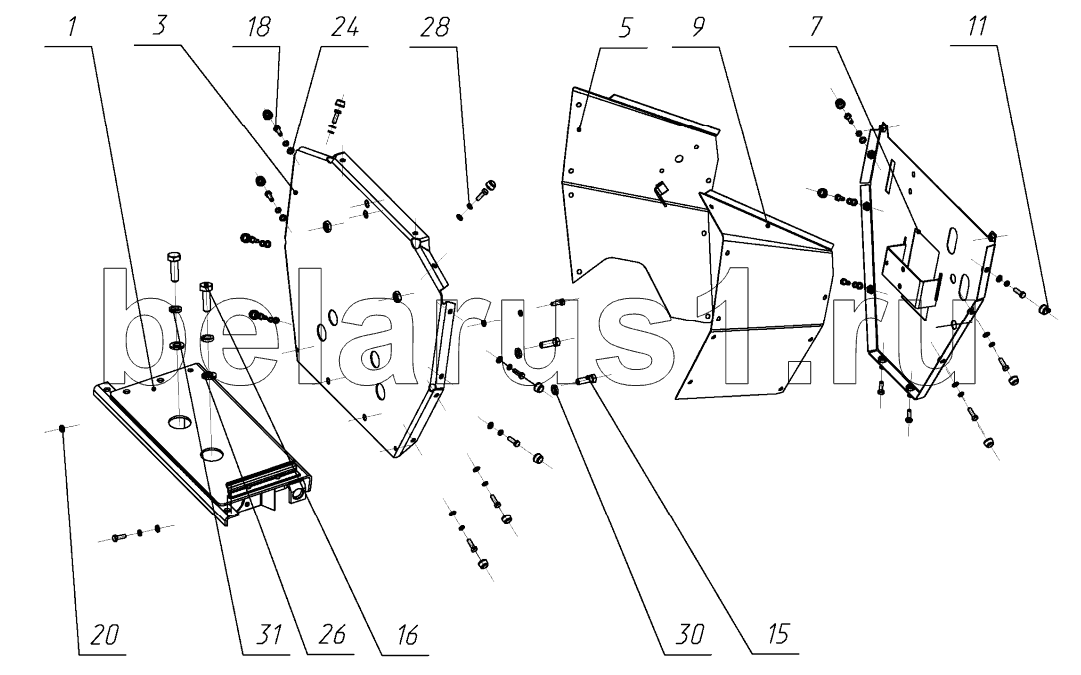 1
3
18
24
28
5
9
7
11
belarus1.ru
20
31
26
16
30
15