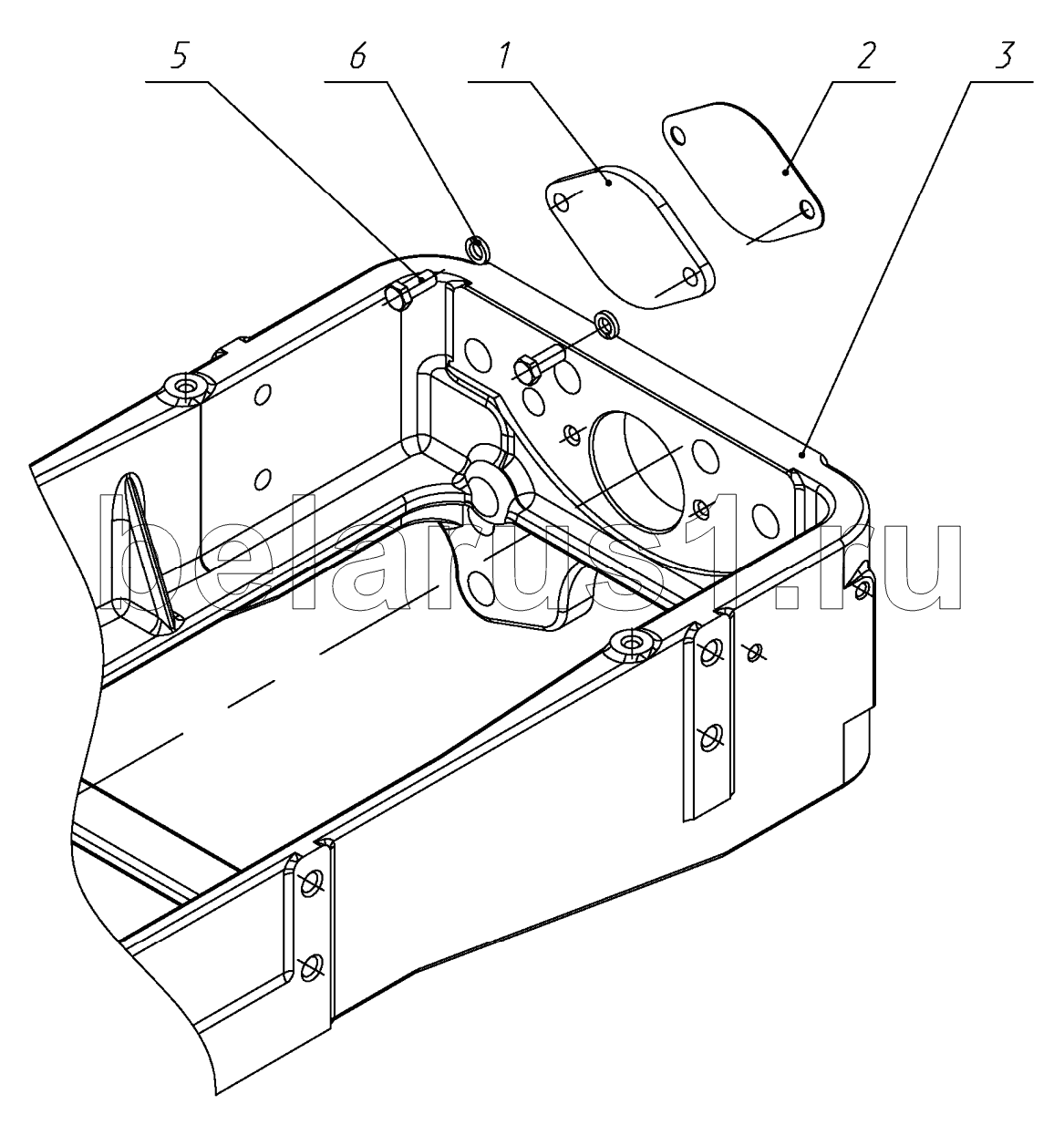 5 6 1 2 3

belarus1.ru