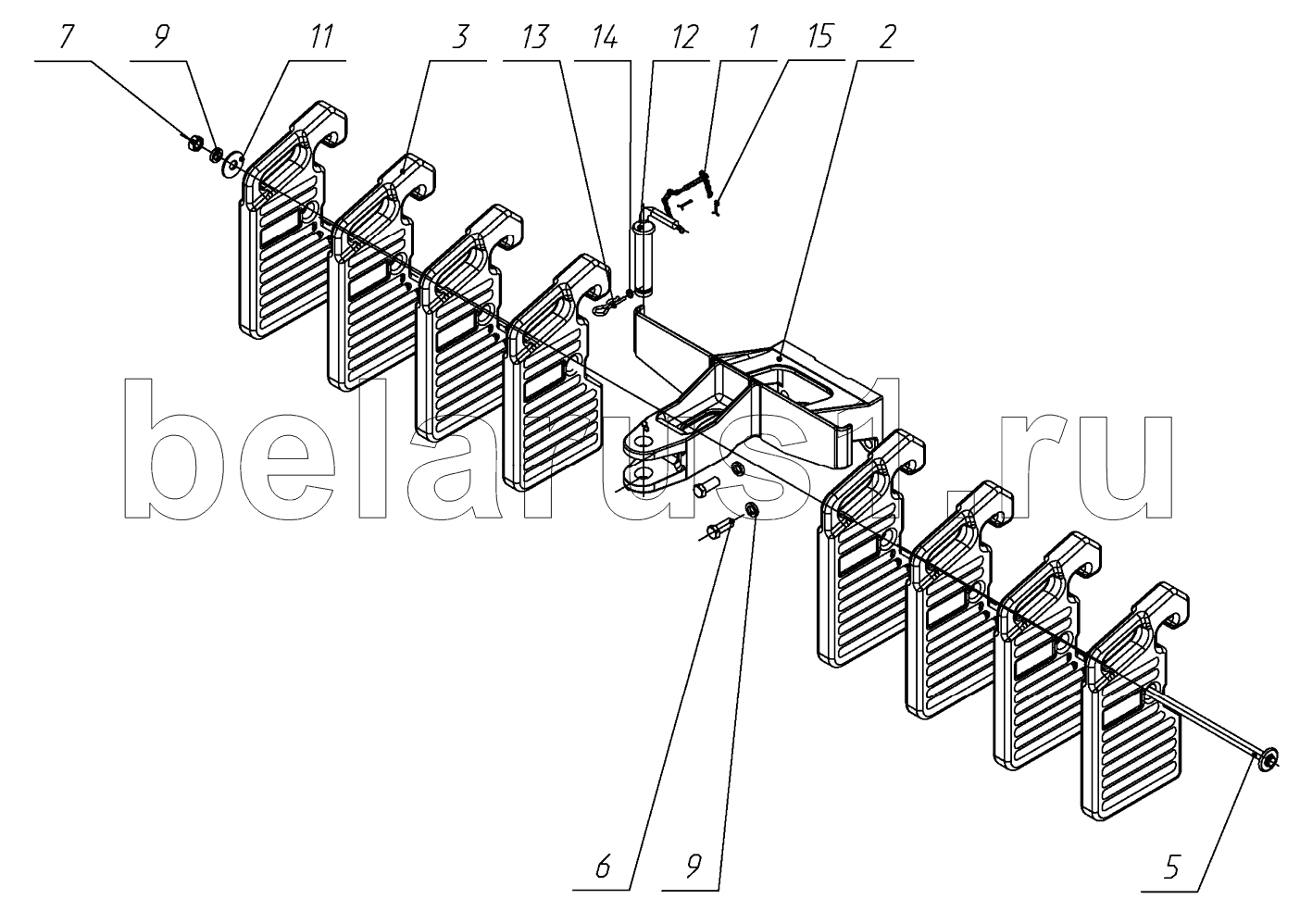 7 9 11 3 13 14 12 1 15 2

belarus1.ru

6 9 5