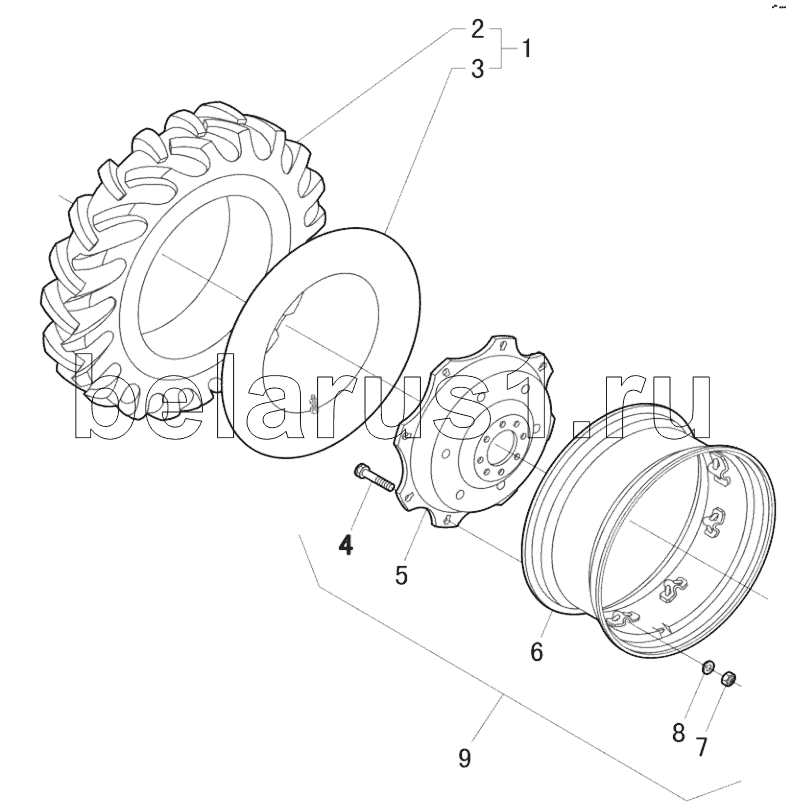 2
1
3
belarus1.ru
4
5
6
8
7
9