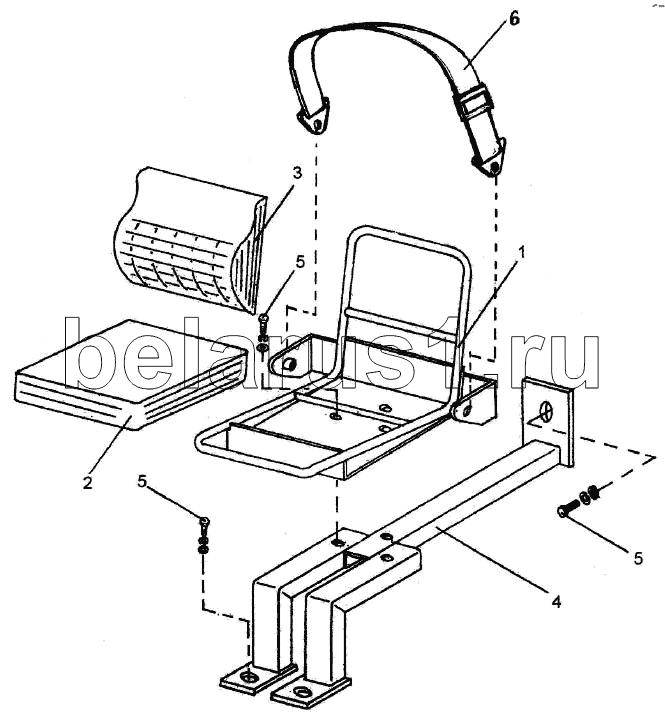 6
3
5
1
belarus1.ru
2
5
5
4