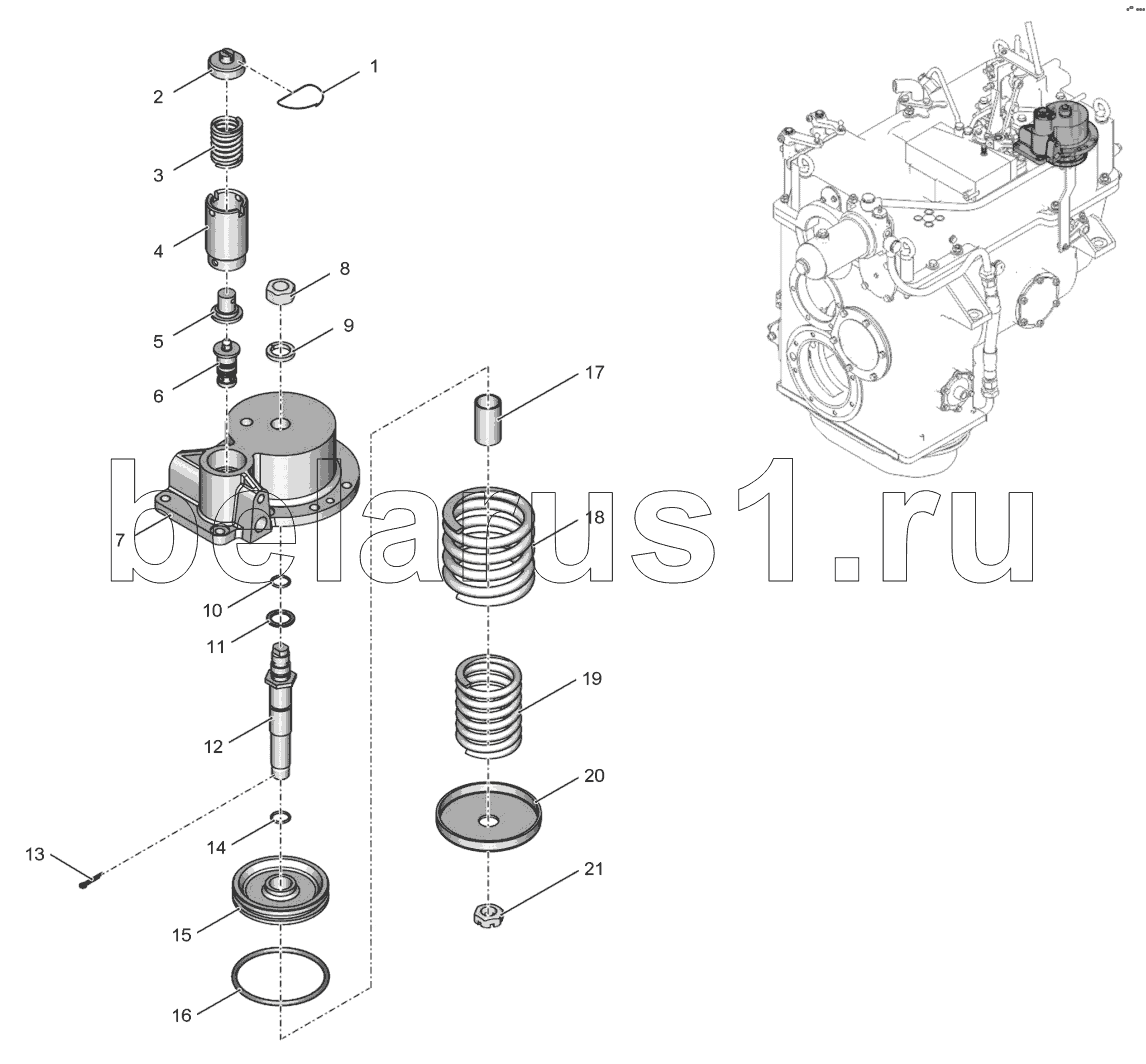 1
2
3
4
5
6
7
8
9
10
11
12
13
14
15
16
17
18
19
20
21
belarus1.ru