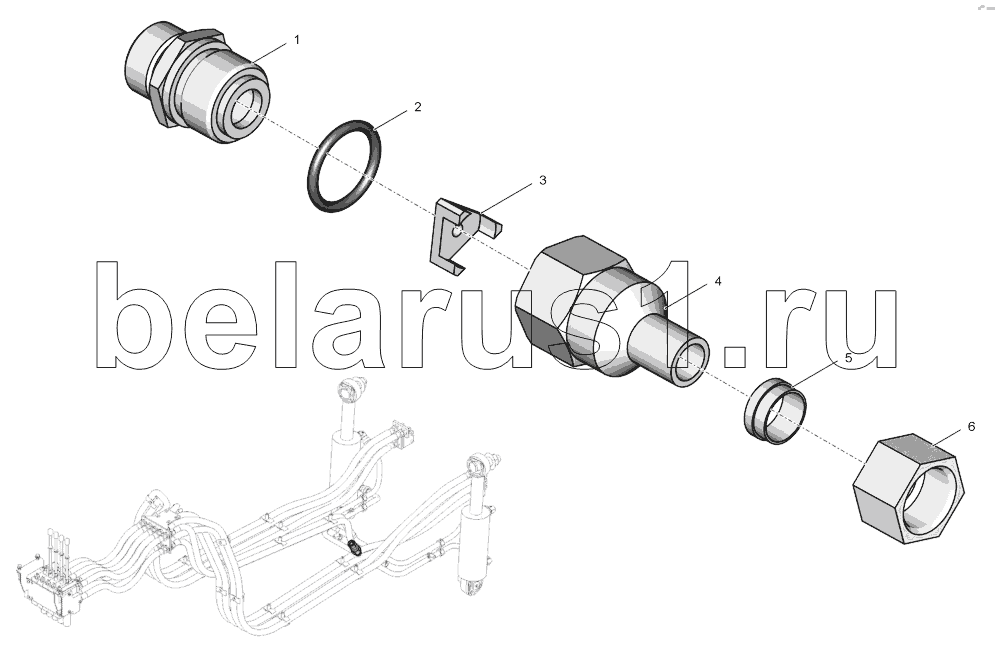 1
2
3
4
5
6
belarus1.ru