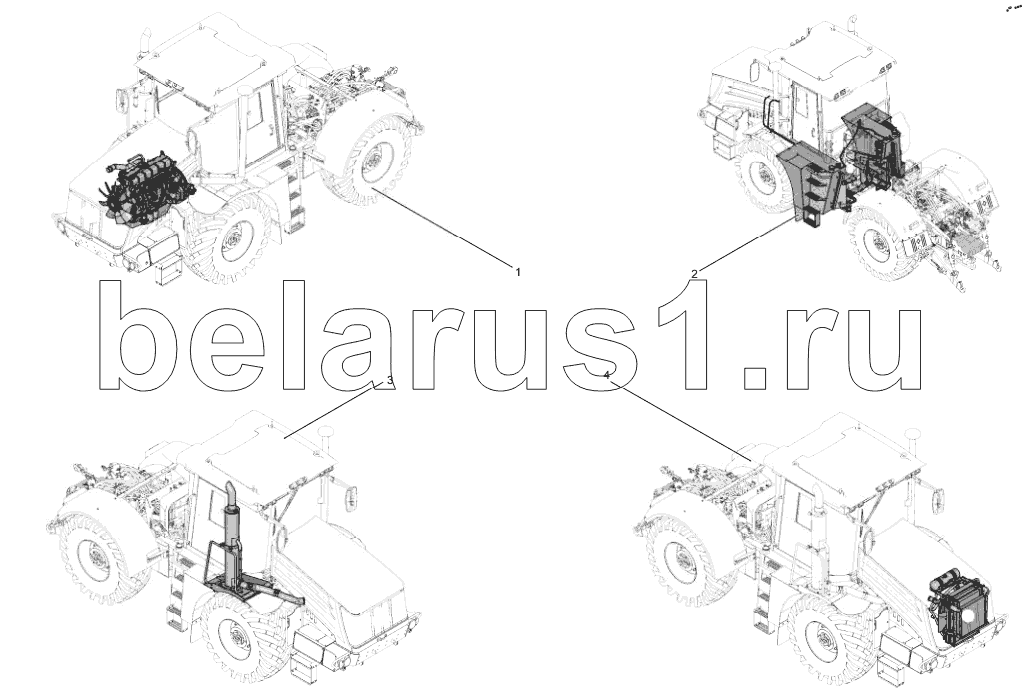 1
2
belarus1.ru
3
4