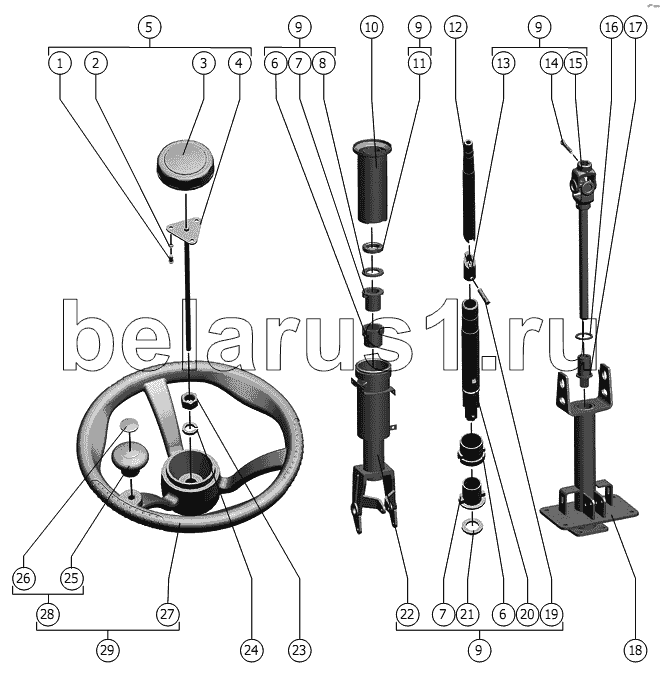 5
1 2 3 4
9
6 7 8
10
9
11
12
9
13 14 15
16 17
belarus1.ru
26 25
28 27
29
24 23
22 7 21 6 20 19
9
18