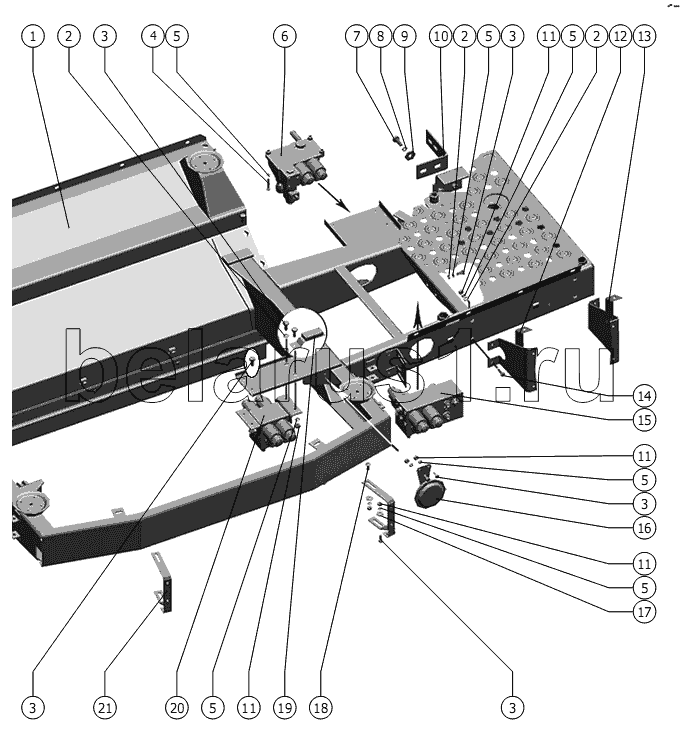 1 2 3 4 5 6 7 8 9 10 2 5 3 11 5 2 12 13

belarus1.ru

14
15
11
5
3
16
11
5
17

3 21 20 5 11 19 18 3