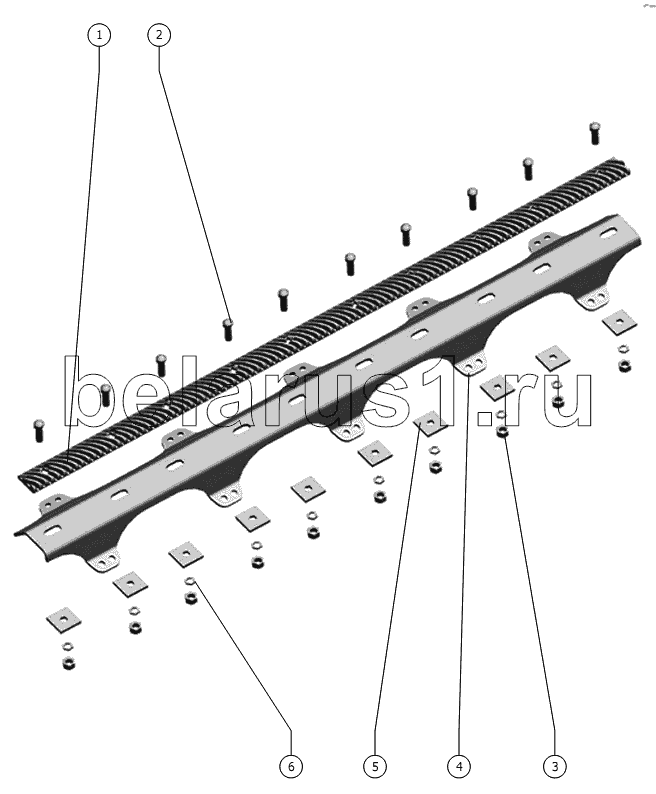 1
2
belarus1.ru
6
5
4
3