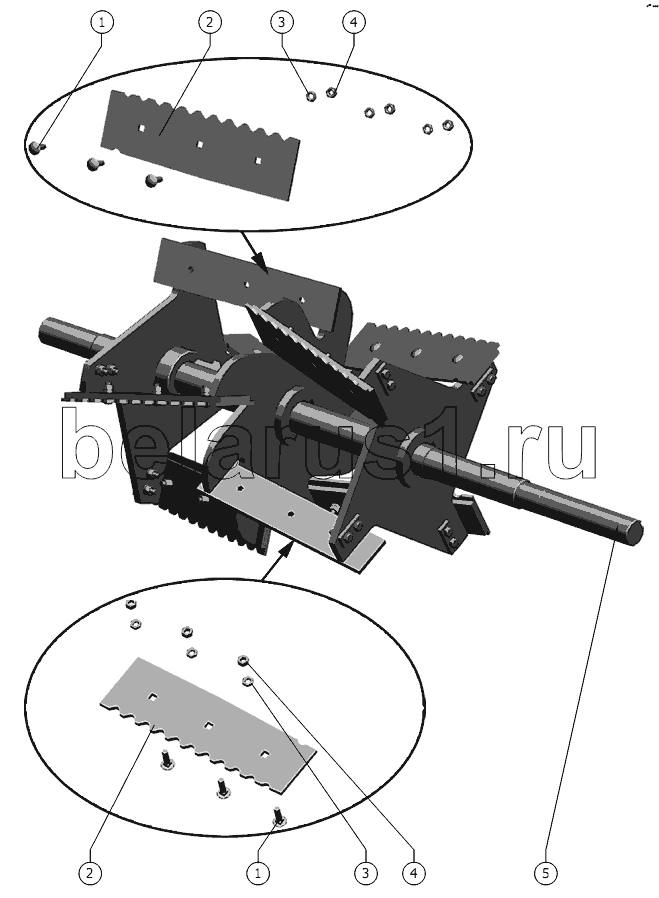 1
2
3
4
belarus1.ru
2
1
3
4
5