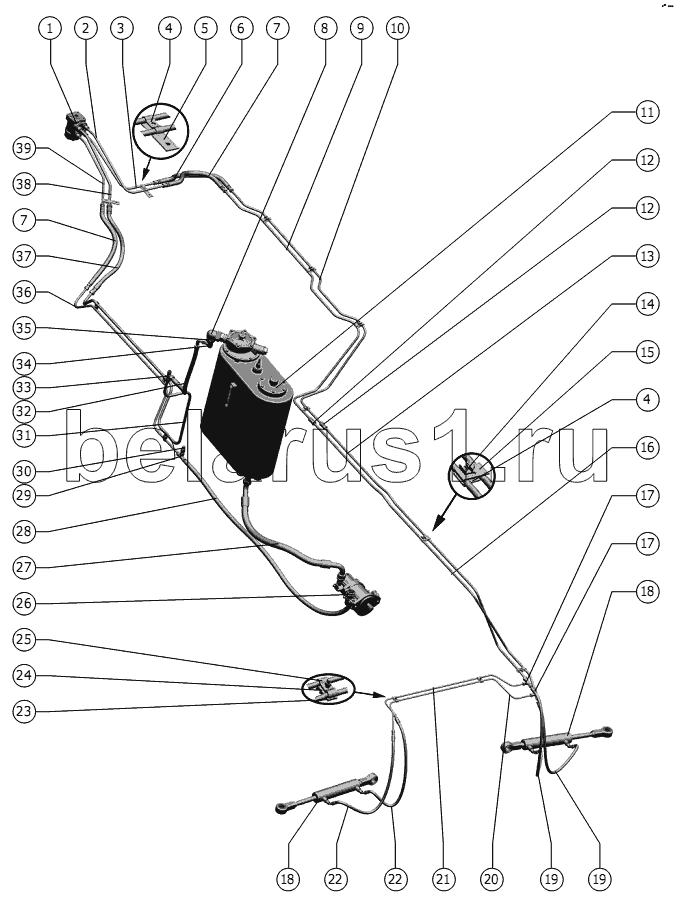 1 2 3 4 5 6 7 8 9 10

11
12
12
13
14
15
4
16
17
17
18

39
38
7
37
36
35
34
33
32
31
30
29
28
27
26
25
24
23

belarus1.ru

18 22 22 21 20 19 19