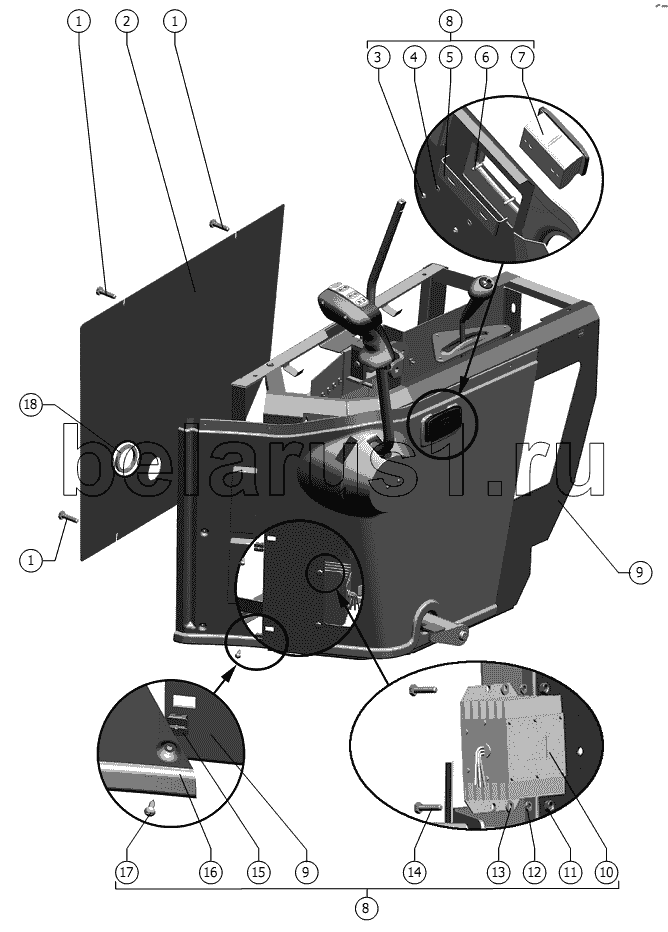 1
2
1
8
3
4
5
6
7
18
belarus1.ru
1
9
17
16
15
9
14
13
12
11
10
8